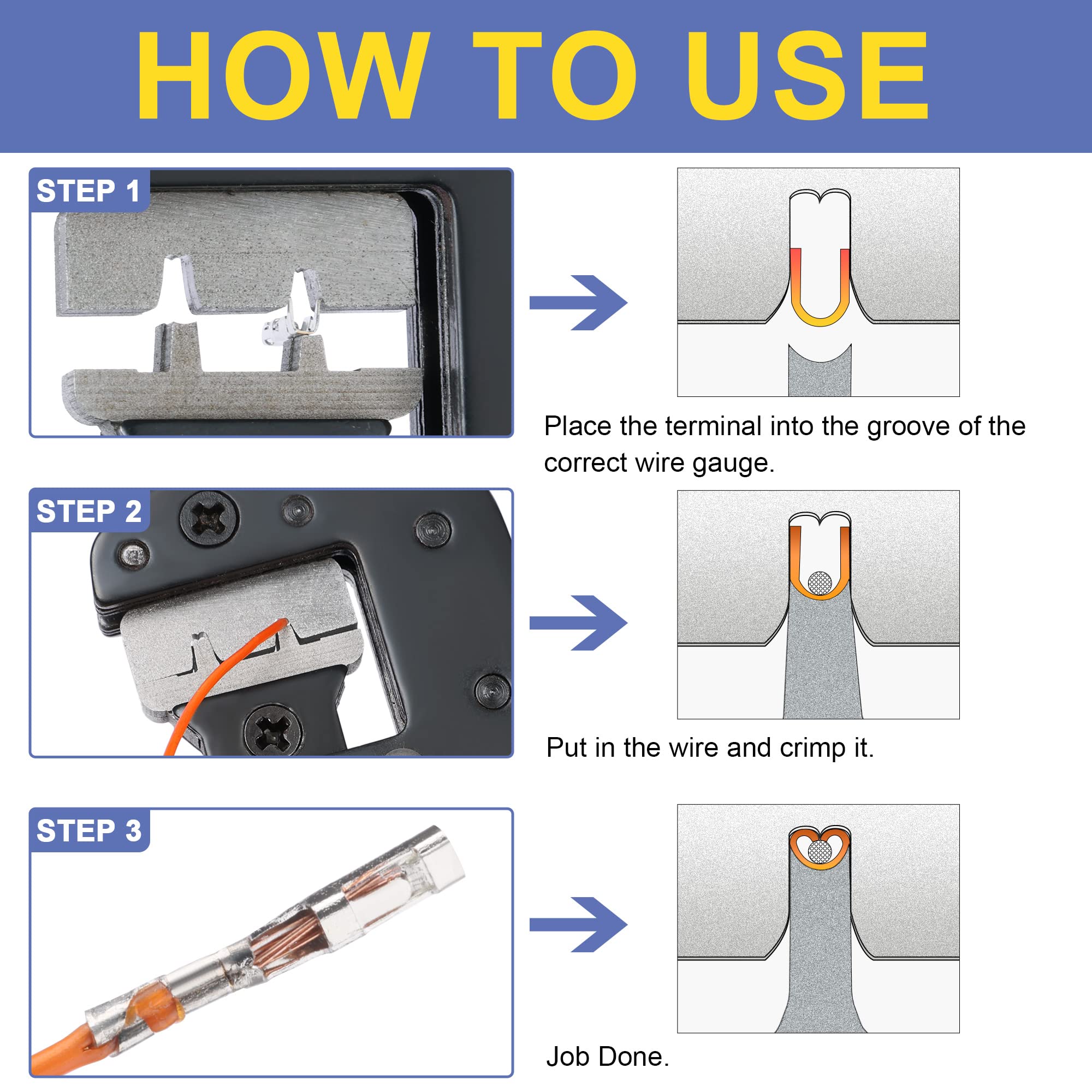 HOW TO USE

STEP 1

Place the terminal into the groove of the correct wire gauge.

STEP 2

Put in the wire and crimp it.

STEP 3

Job Done.