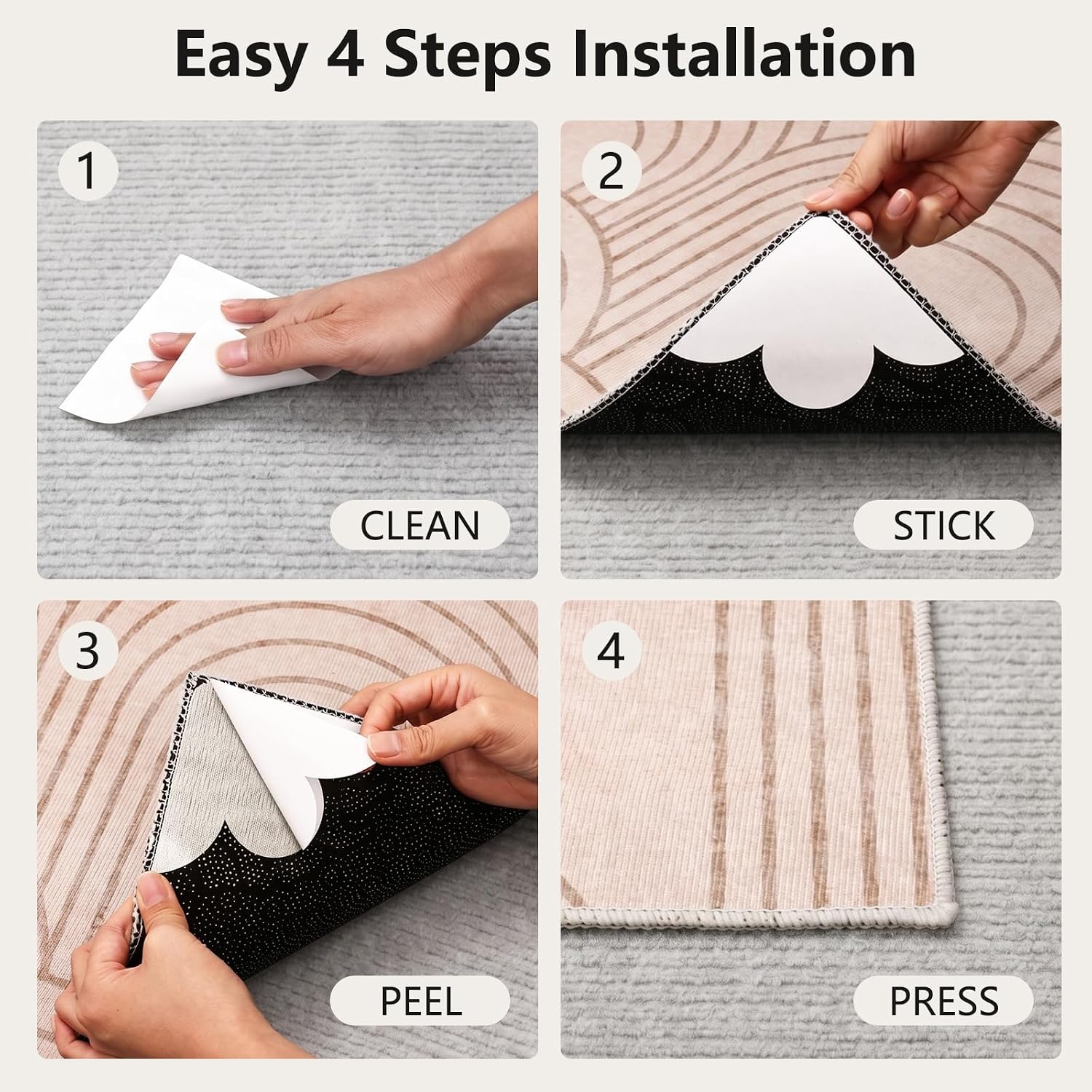 Easy 4 Steps Installation

1

CLEAN

2

STICK

3

PEEL

4

PRESS