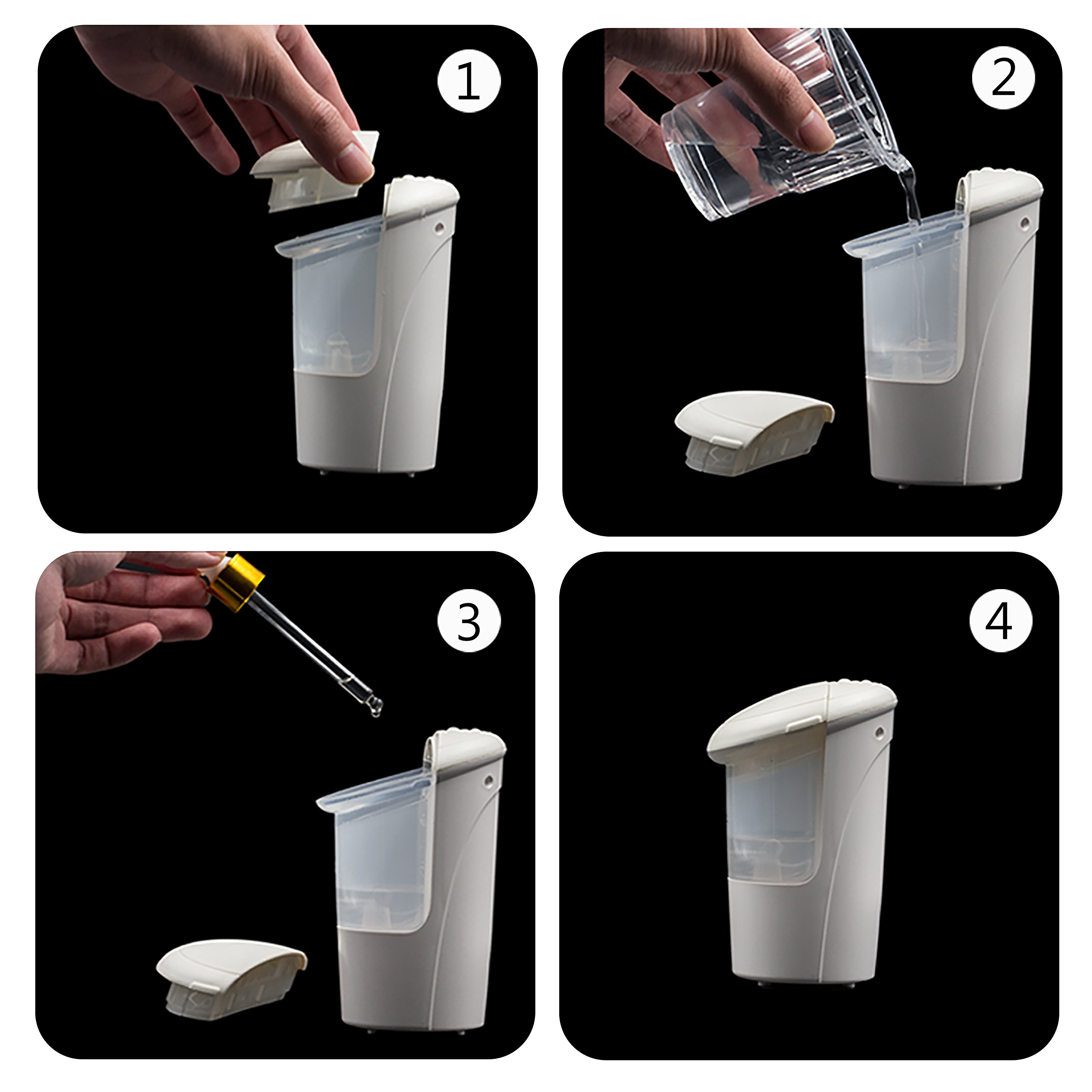 1

2

3

4