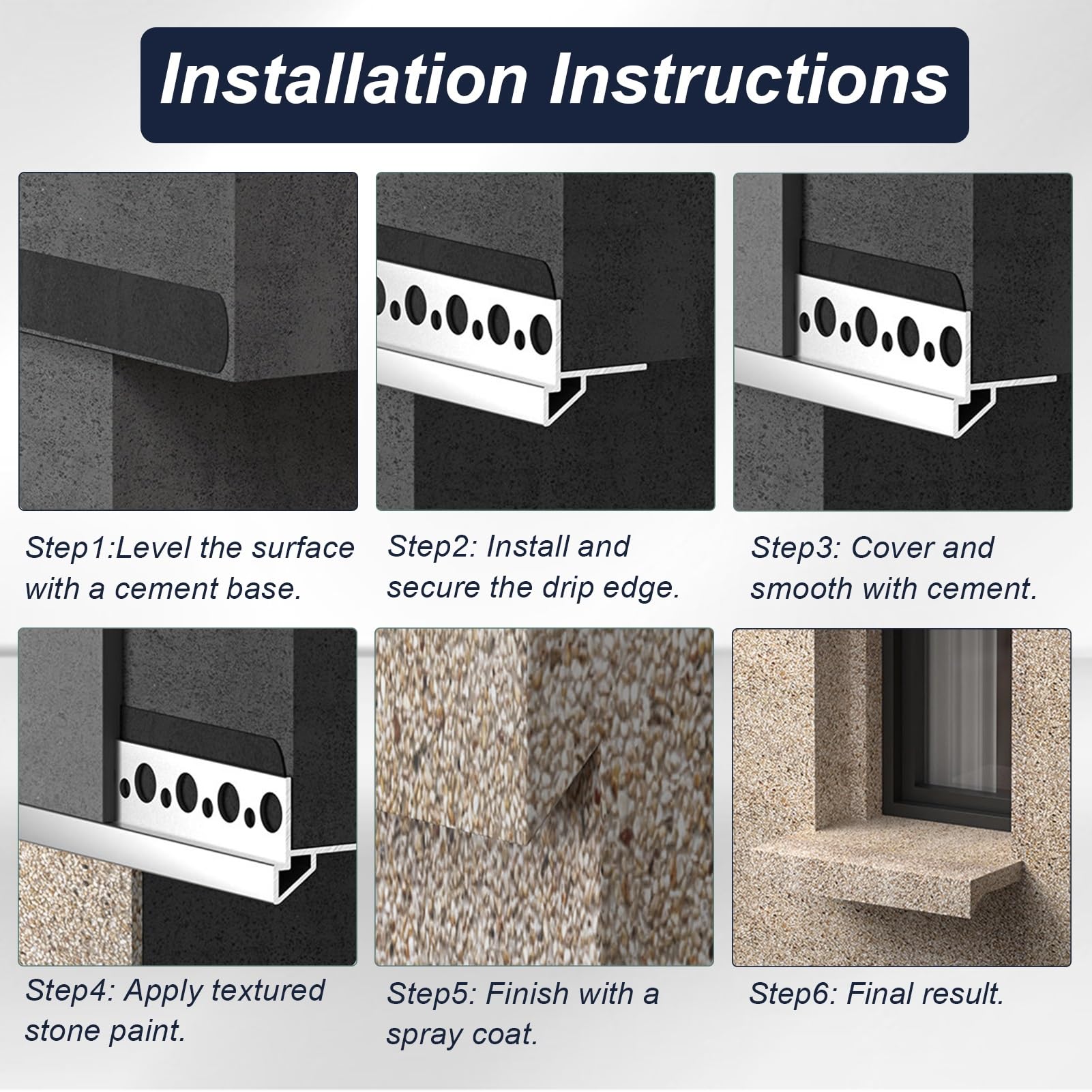 Installation Instructions

Step1:Level the surface with a cement base.

Step2: Install and secure the drip edge.

Step3: Cover and smooth with cement.

Step4: Apply textured stone paint.

Step5: Finish with a spray coat.

Step6: Final result.