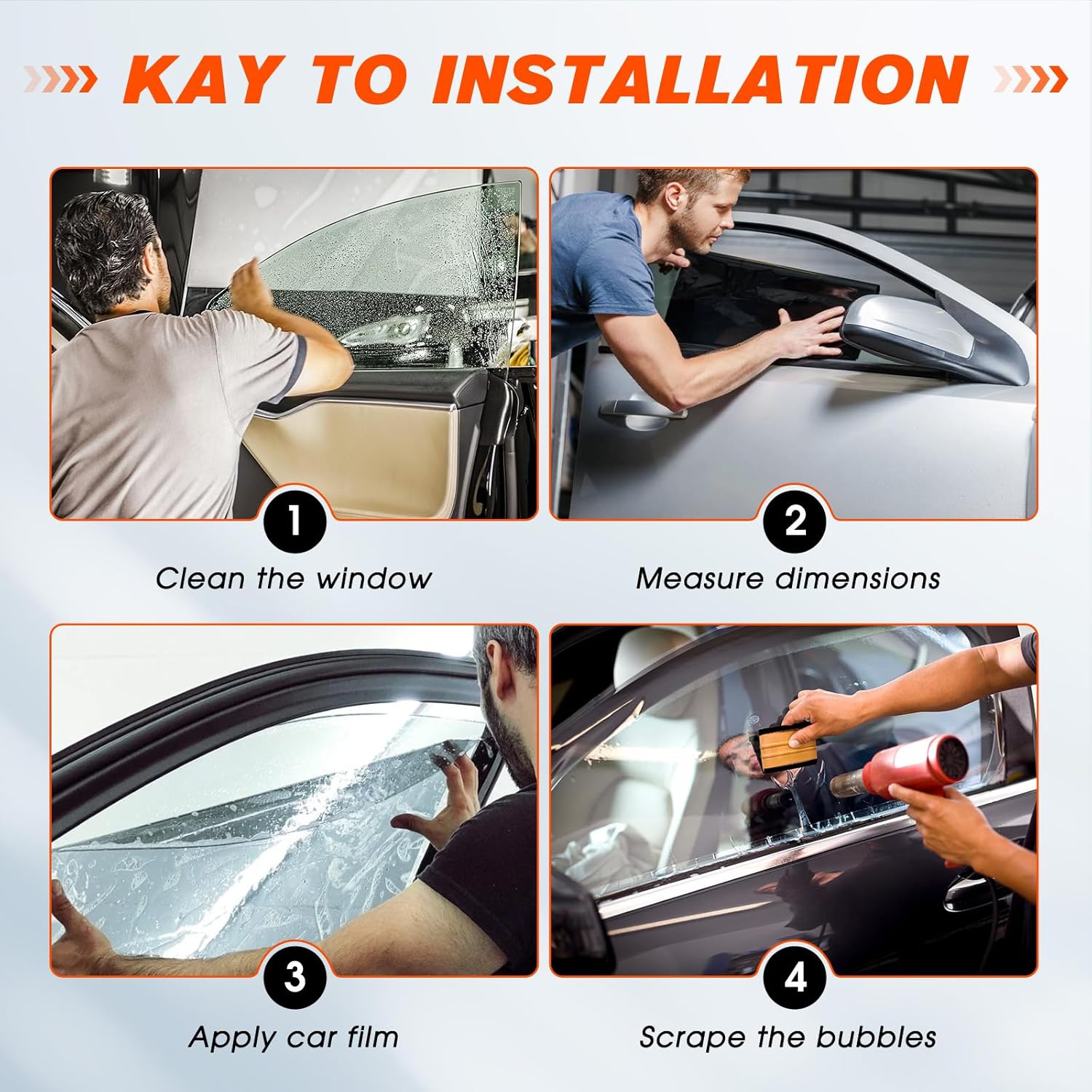 KAY TO INSTALLATION

1
Clean the window

2
Measure dimensions

3
Apply car film

4
Scrape the bubbles