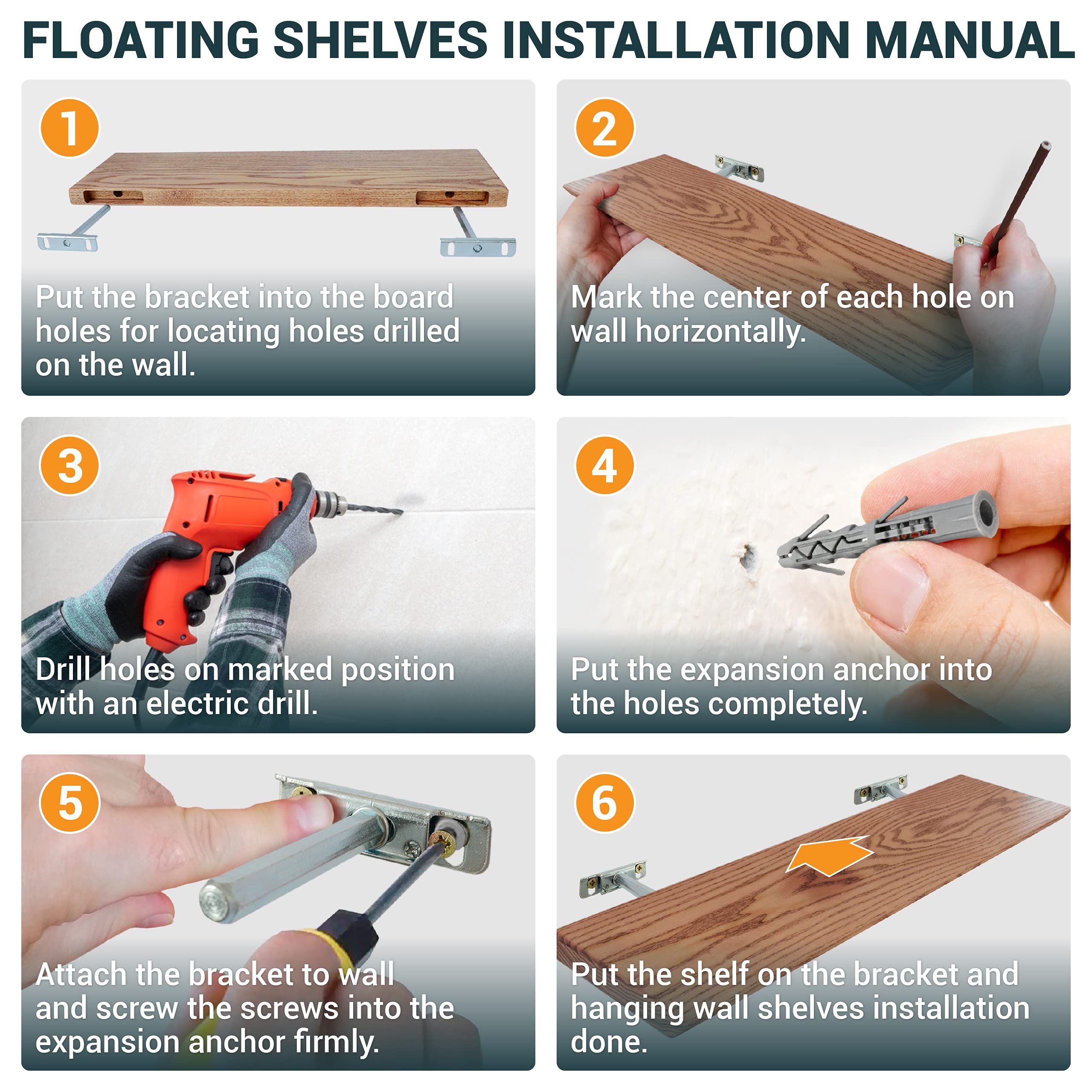 FLOATING SHELVES INSTALLATION MANUAL

1

Put the bracket into the board holes for locating holes drilled on the wall.

2

Mark the center of each hole on wall horizontally.

3

Drill holes on marked position with an electric drill.

4

Put the expansion anchor into the holes completely.

5

Attach the bracket to wall and screw the screws into the expansion anchor firmly.

6

Put the shelf on the bracket and hanging wall shelves installation done.