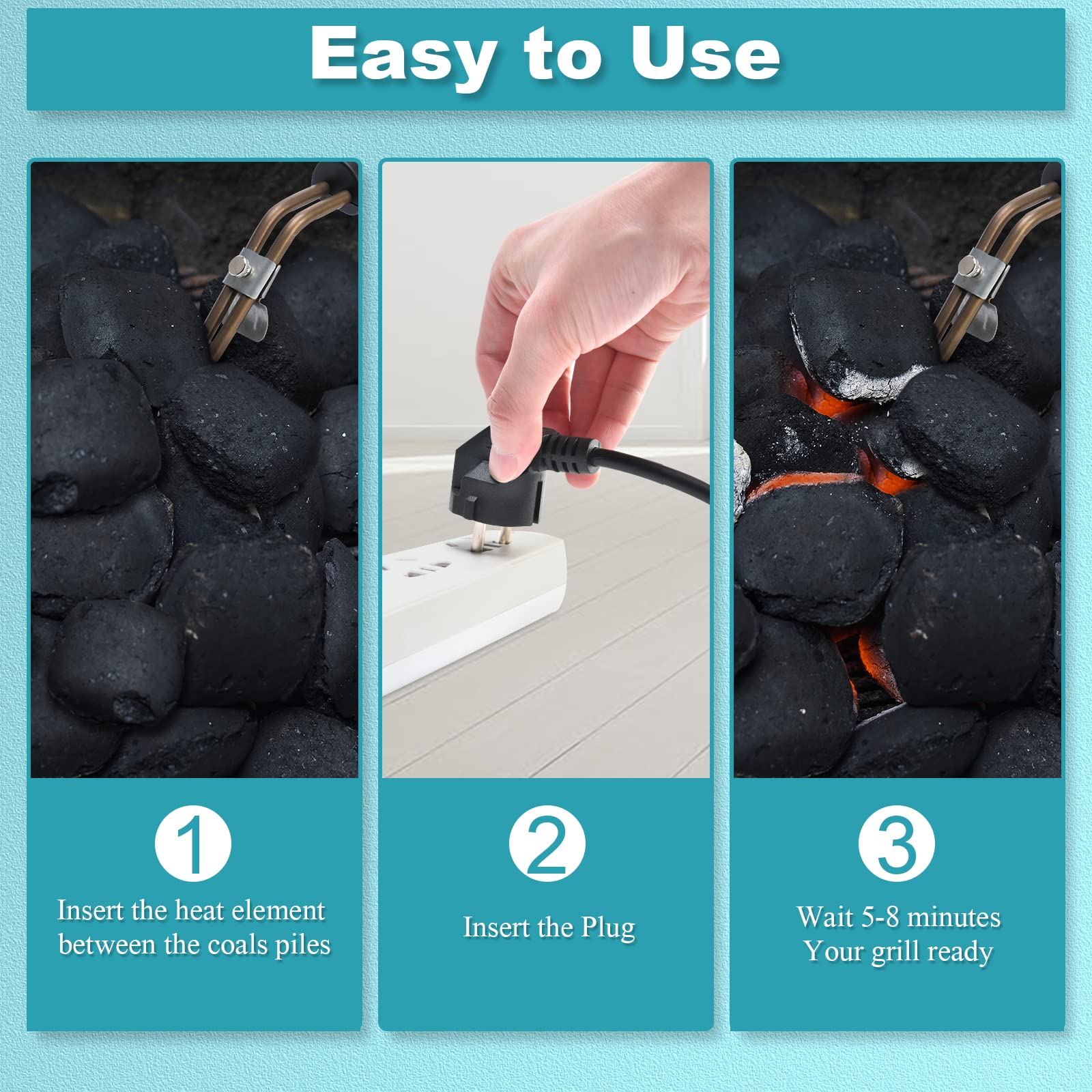 Easy to Use

1
Insert the heat element between the coals piles

2
Insert the Plug

3
Wait 5-8 minutes
Your grill ready