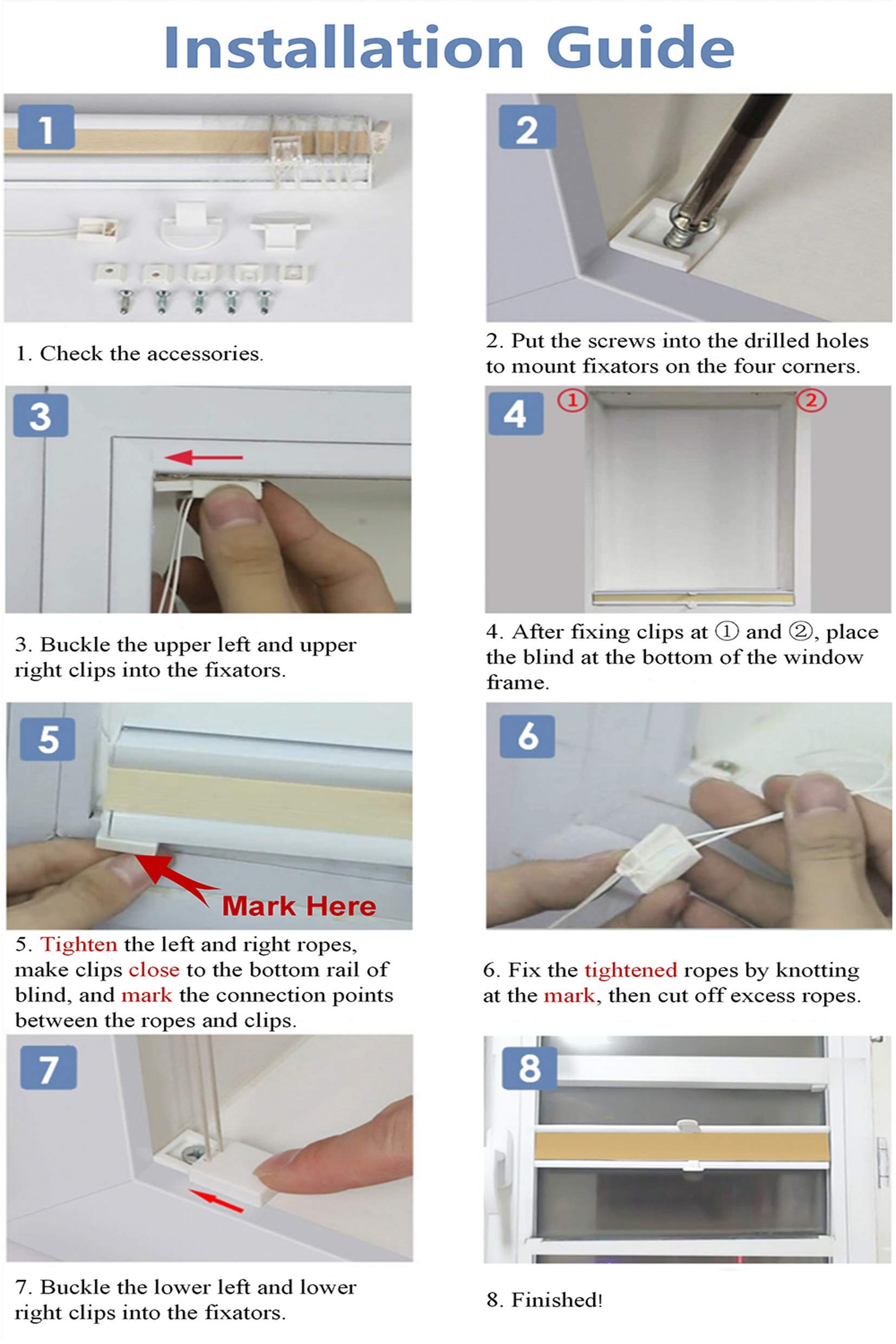 Installation Guide

1

1. Check the accessories.

2

2. Put the screws into the drilled holes to mount fixators on the four corners.

3

3. Buckle the upper left and upper right clips into the fixators.

4

①

②

4. After fixing clips at ① and ②, place the blind at the bottom of the window frame.

5

Mark Here

5. Tighten the left and right ropes, make clips close to the bottom rail of blind, and mark the connection points between the ropes and clips.

6

6. Fix the tightened ropes by knotting at the mark, then cut off excess ropes.

7

7. Buckle the lower left and lower right clips into the fixators.

8

8. Finished!