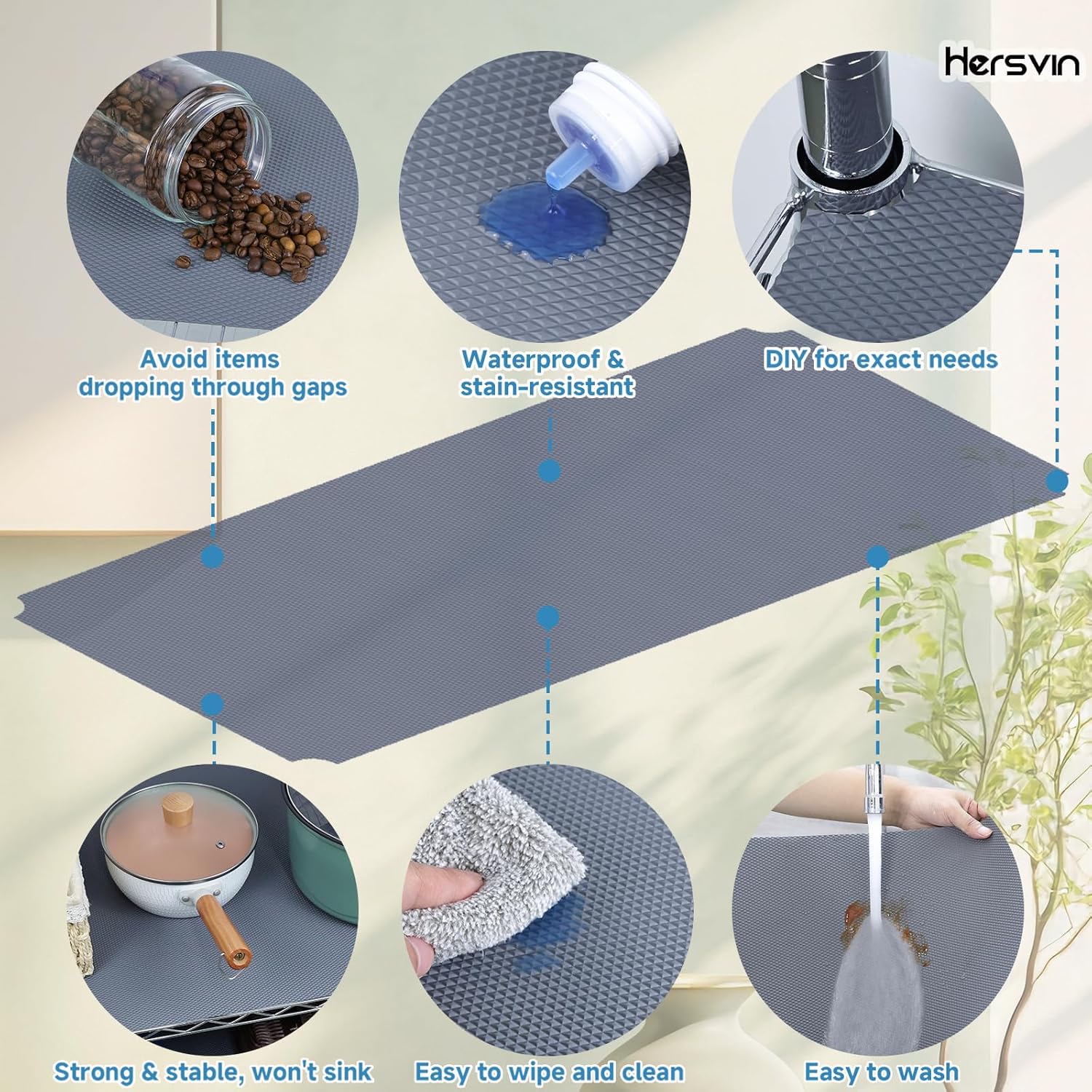 Hersvin

Avoid items dropping through gaps

Waterproof & stain-resistant

DIY for exact needs

Strong & stable, won't sink

Easy to wipe and clean

Easy to wash