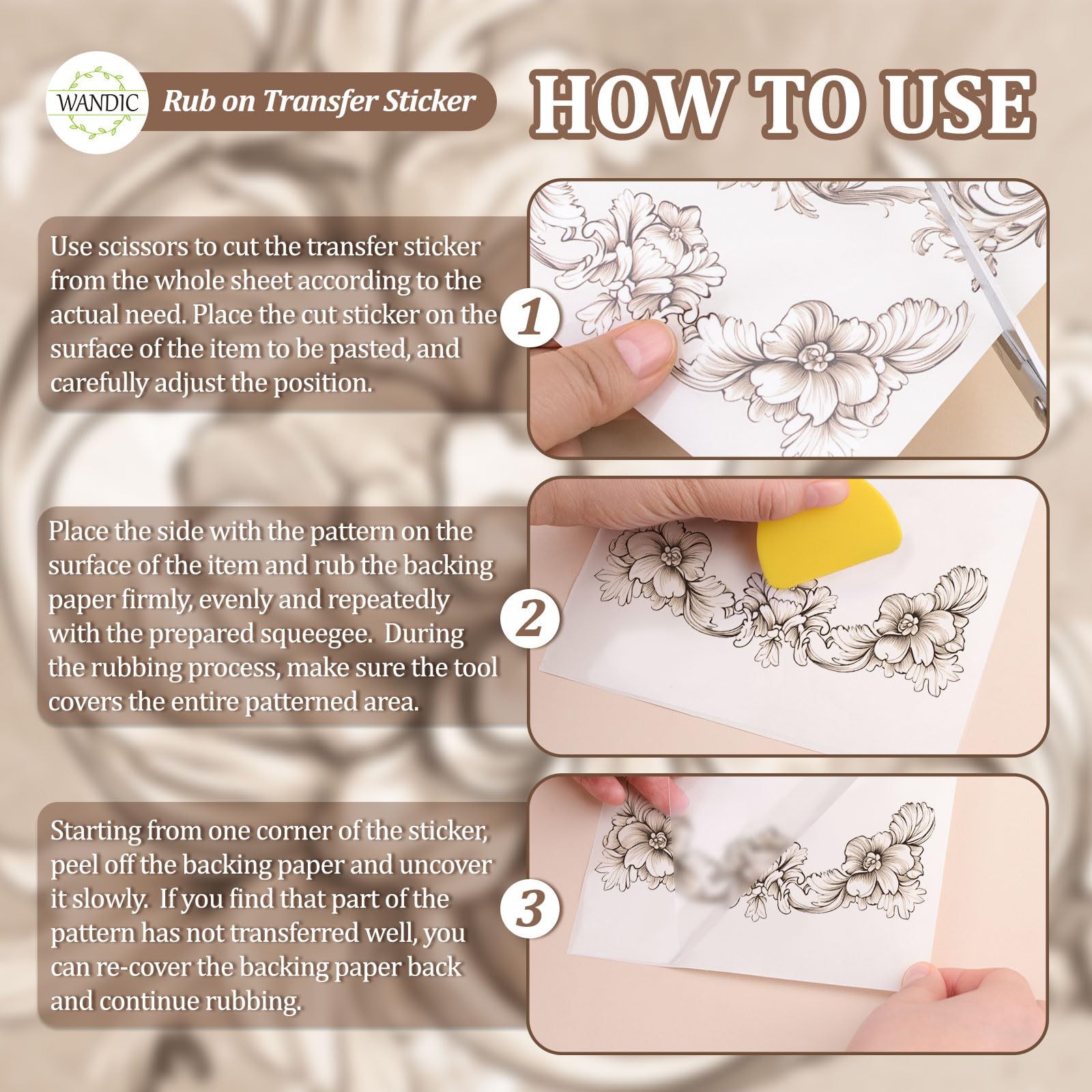 WANDIC

Rub on Transfer Sticker

HOW TO USE

Use scissors to cut the transfer sticker from the whole sheet according to the actual need. Place the cut sticker on the surface of the item to be pasted, and carefully adjust the position.

1

Place the side with the pattern on the surface of the item and rub the backing paper firmly, evenly and repeatedly with the prepared squeegee.  During the rubbing process, make sure the tool covers the entire patterned area.

2

Starting from one corner of the sticker, peel off the backing paper and uncover it slowly.  If you find that part of the pattern has not transferred well, you can re-cover the backing paper back and continue rubbing.

3