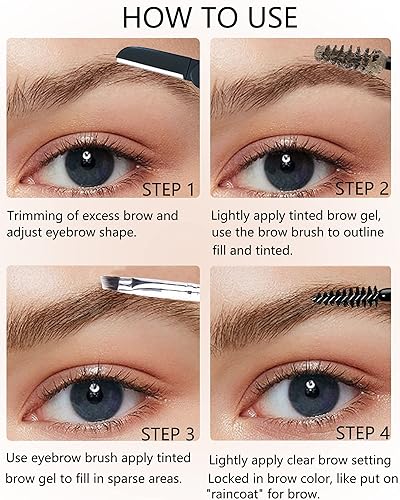 HOW TO USE

STEP 1

Trimming of excess brow and adjust eyebrow shape.

STEP 2

Lightly apply tinted brow gel, use the brow brush to outline fill and tinted.

STEP 3

Use eyebrow brush apply tinted brow gel to fill in sparse areas.

STEP 4

Lightly apply clear brow setting Locked in brow color, like put on "raincoat" for brow.