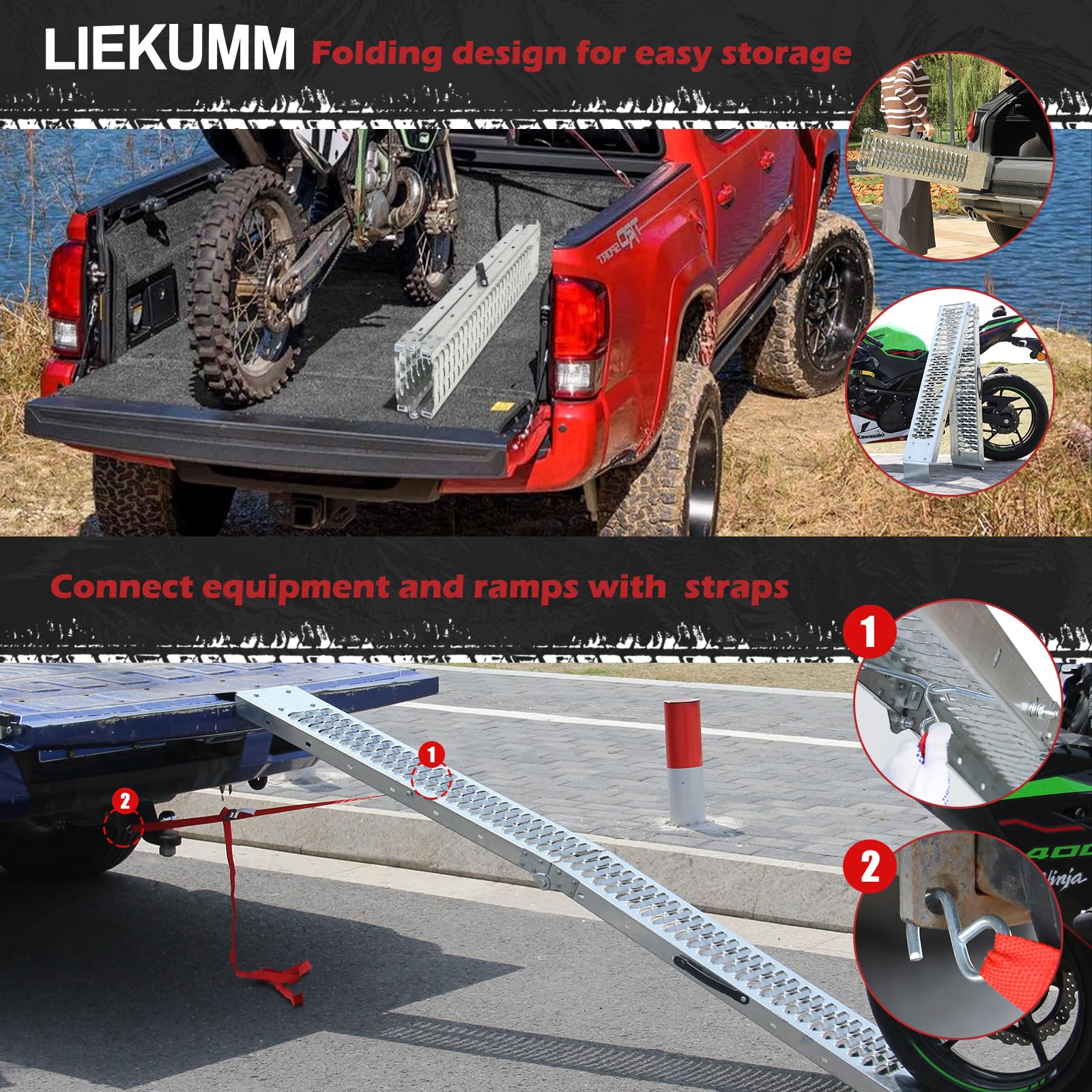 LIEKUMM Folding design for easy storage

TRD OFF

Kawasaki

Connect equipment and ramps with straps

1

2

1

2

400

Ninja