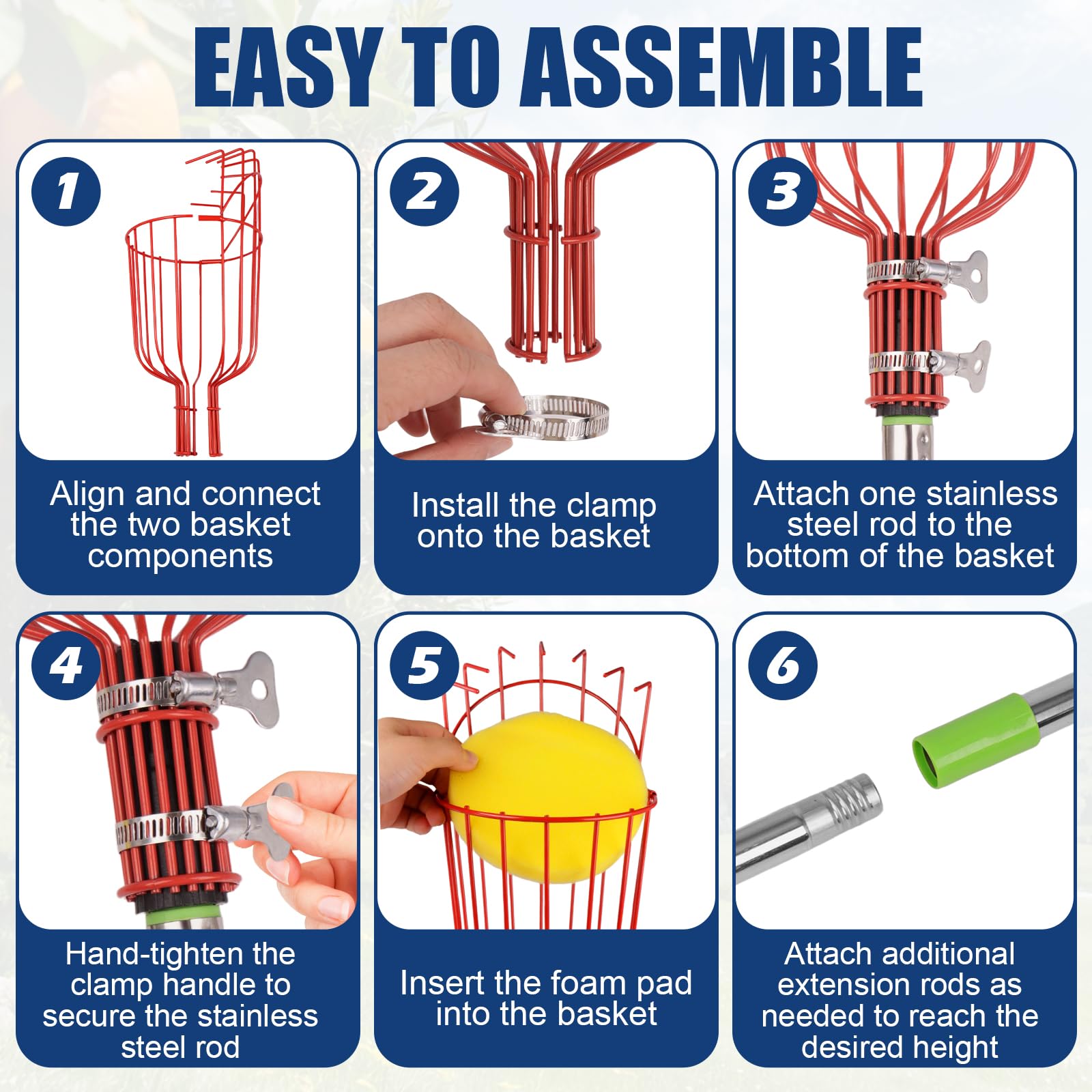 EASY TO ASSEMBLE

1

Align and connect the two basket components

2

Install the clamp onto the basket

3

Attach one stainless steel rod to the bottom of the basket

4

Hand-tighten the clamp handle to secure the stainless steel rod

5

Insert the foam pad into the basket

6

Attach additional extension rods as needed to reach the desired height