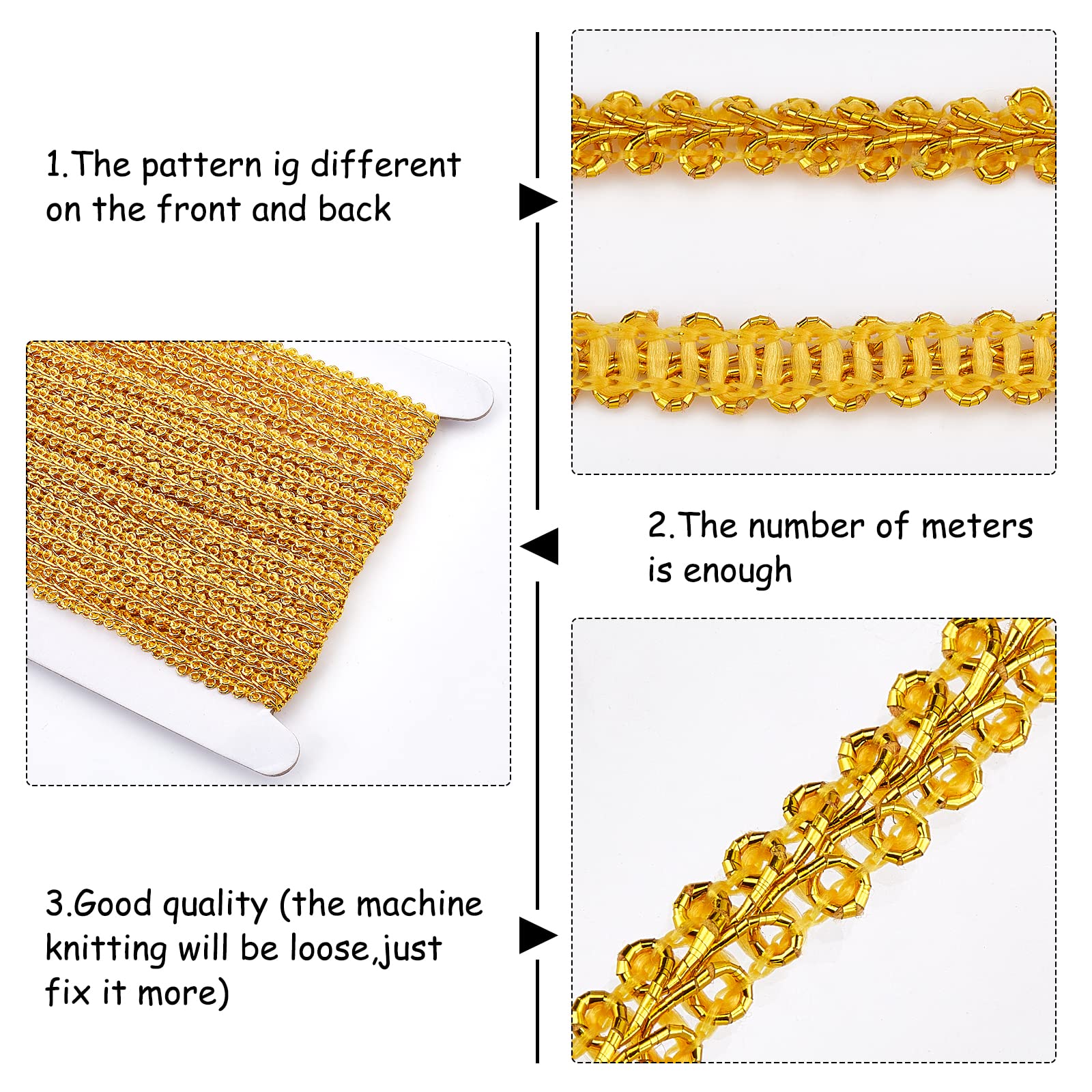 1.The pattern ig different on the front and back

2.The number of meters is enough

3.Good quality (the machine knitting will be loose,just fix it more)