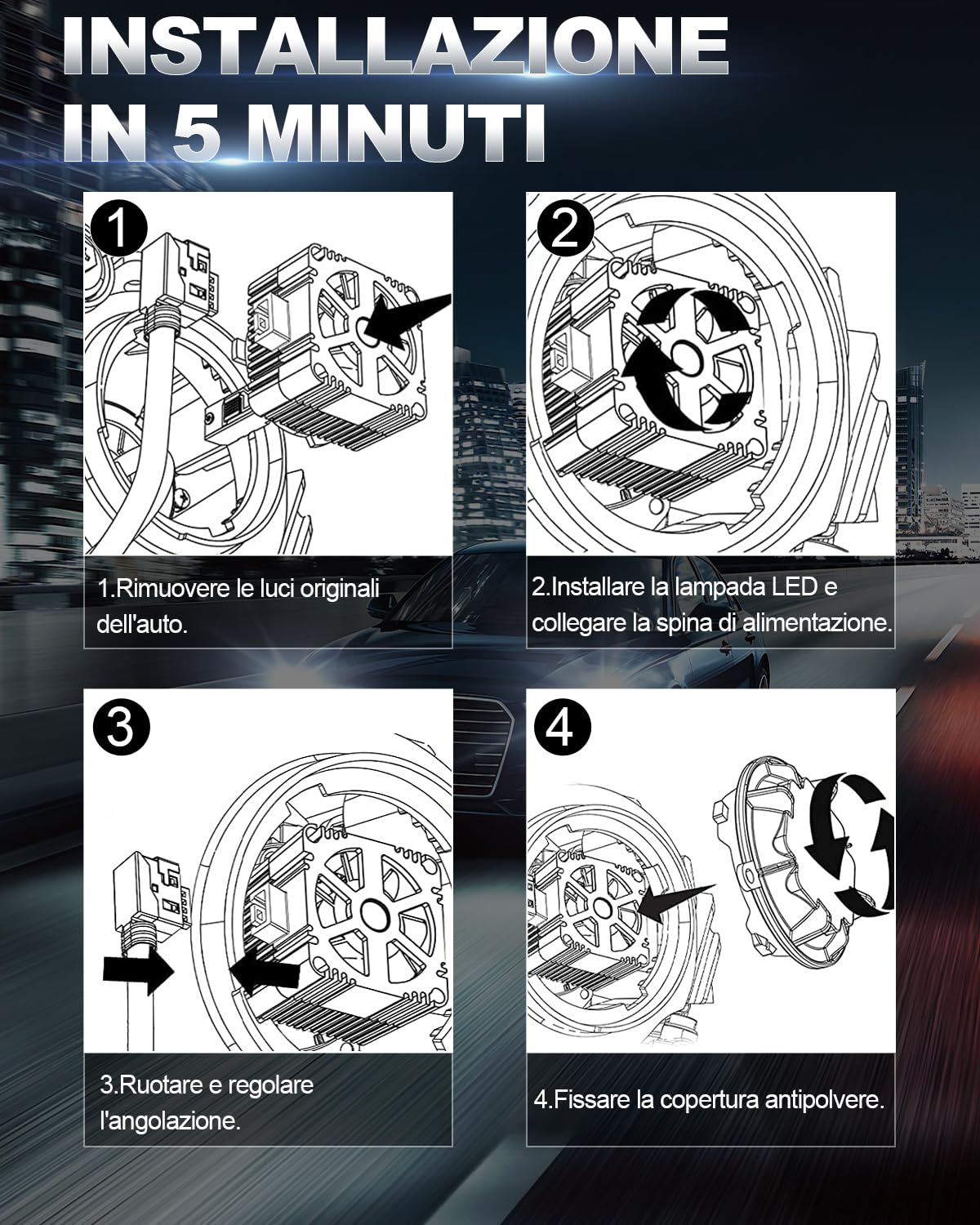 INSTALLAZIONE IN 5 MINUTI

1

1.Rimuovere le luci originali dell'auto.

2

2.Installare la lampada LED e collegare la spina di alimentazione.

3

3.Ruotare e regolare l'angolazione.

4

4.Fissare la copertura antipolvere.