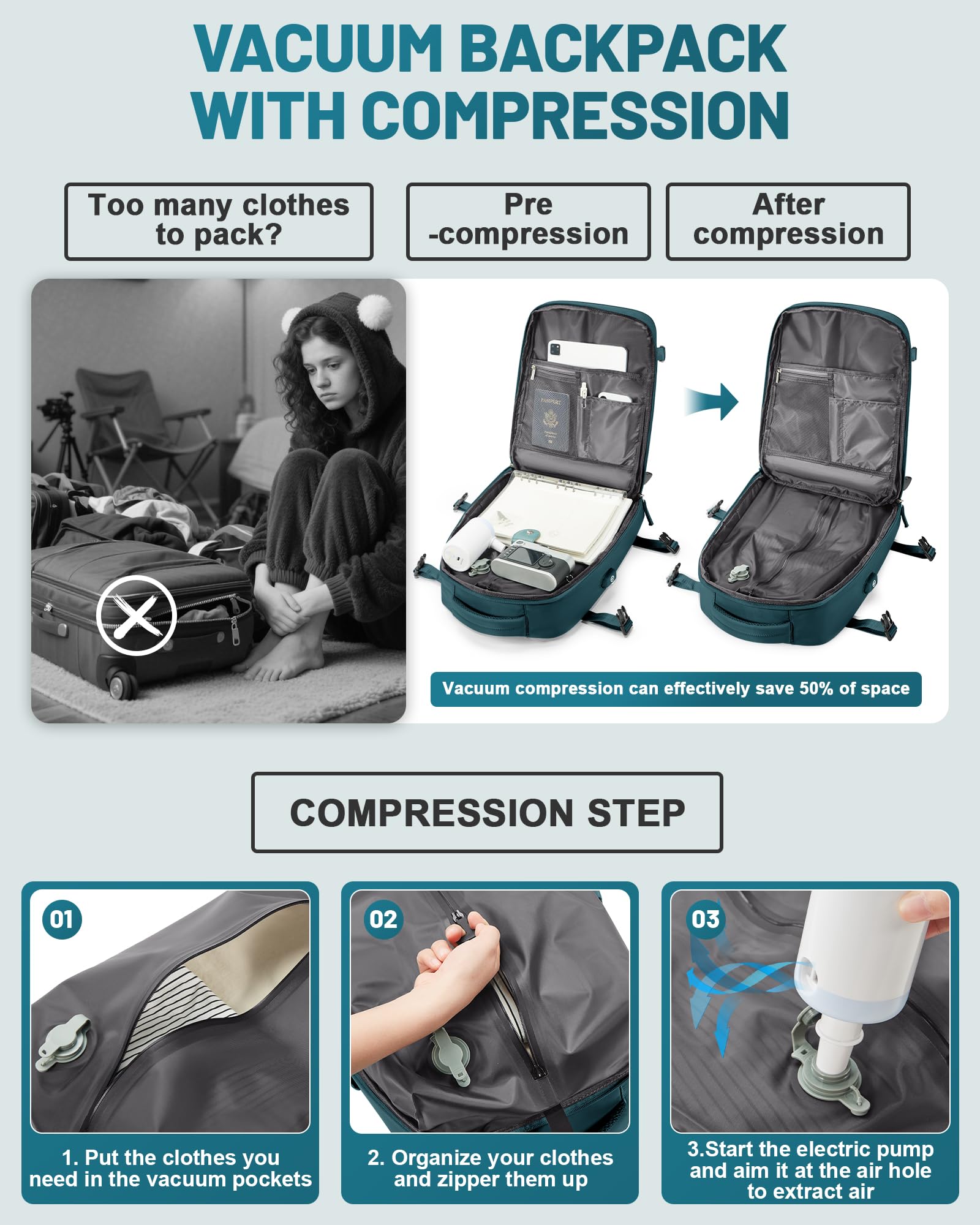 VACUUM BACKPACK WITH COMPRESSION

Too many clothes to pack?

Pre -compression

After compression

PASSPORT

Vacuum compression can effectively save 50% of space

COMPRESSION STEP

01

1. Put the clothes you need in the vacuum pockets

02

2. Organize your clothes and zipper them up

03

3.Start the electric pump and aim it at the air hole to extract air