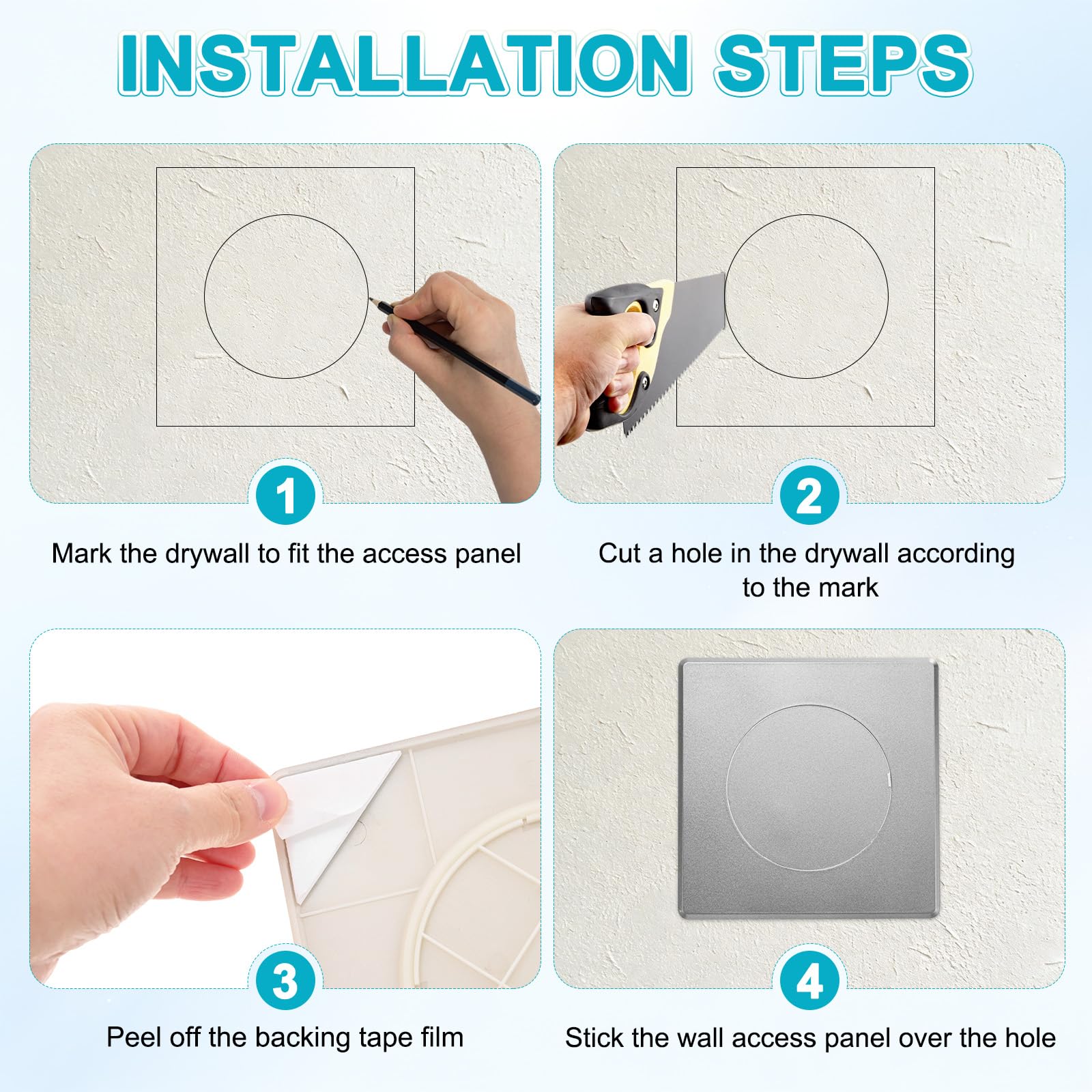 INSTALLATION STEPS

1

Mark the drywall to fit the access panel

2

Cut a hole in the drywall according to the mark

3

Peel off the backing tape film

4

Stick the wall access panel over the hole