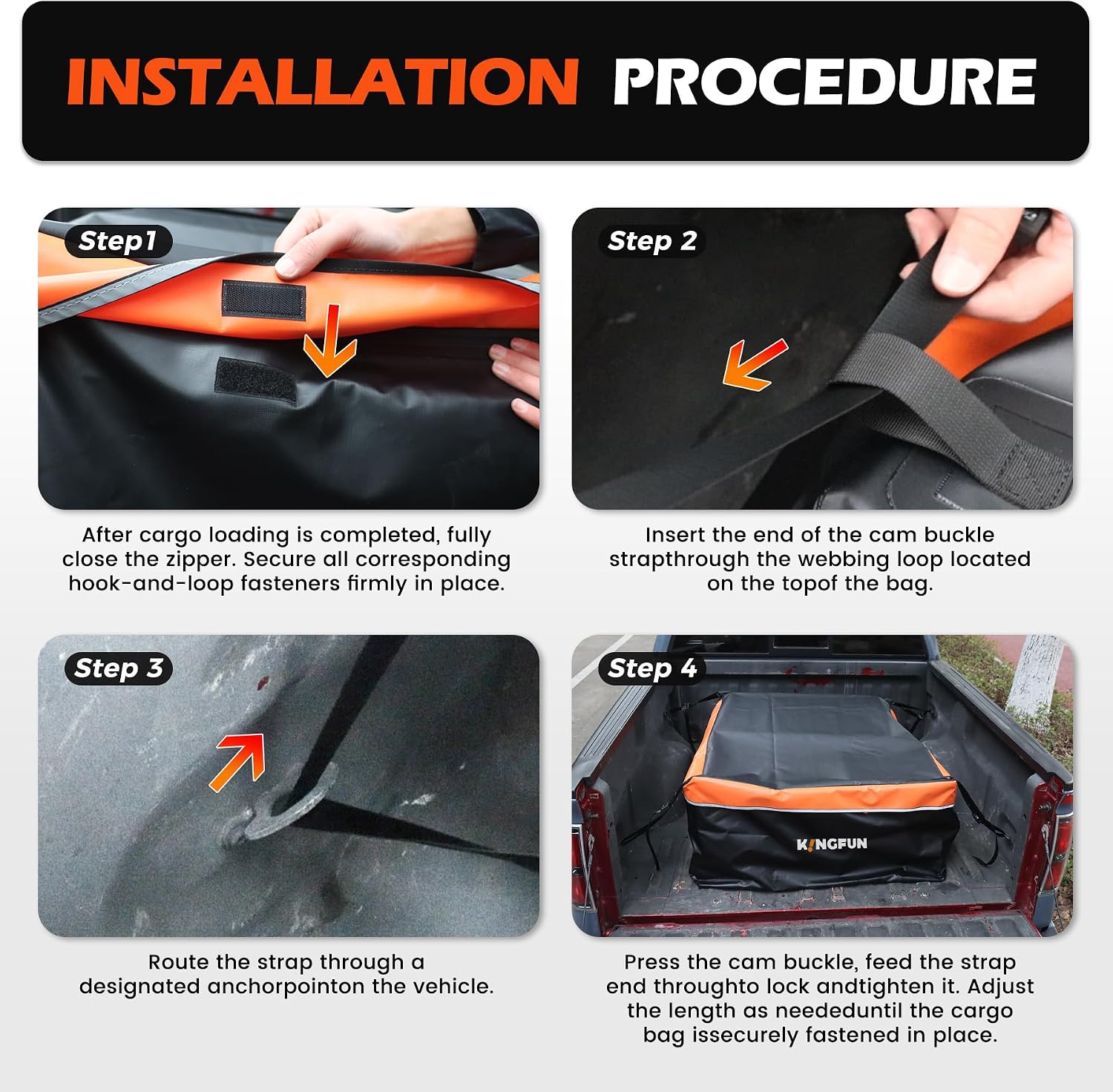 INSTALLATION PROCEDURE

Step1

After cargo loading is completed, fully close the zipper. Secure all corresponding hook-and-loop fasteners firmly in place.

Step 2

Insert the end of the cam buckle strapthrough the webbing loop located on the topof the bag.

Step 3

Route the strap through a designated anchorpointon the vehicle.

Step 4

KINGFUN

Press the cam buckle, feed the strap end throughto lock andtighten it. Adjust the length as neededuntil the cargo bag issecurely fastened in place.