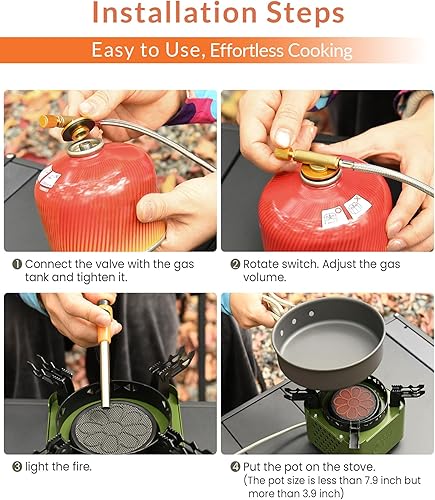 Installation Steps

Easy to Use, Effortless Cooking

❶ Connect the valve with the gas tank and tighten it.

❷ Rotate switch. Adjust the gas volume.

❸ light the fire.

❹ Put the pot on the stove. (The pot size is less than 7.9 inch but more than 3.9 inch)