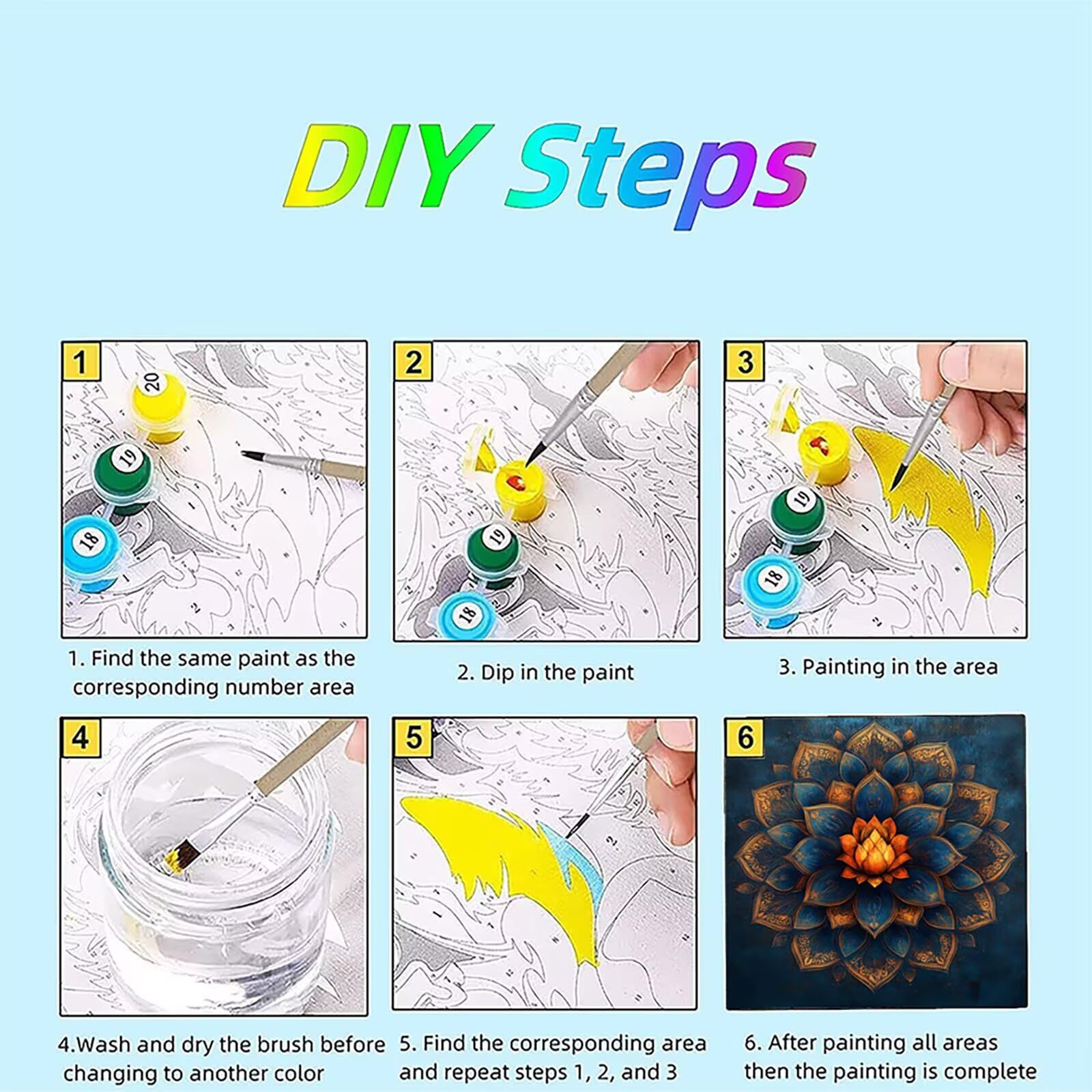 DIY Steps

1

20

19

18

1. Find the same paint as the corresponding number area

2

19

18

2. Dip in the paint

3

19

18

3. Painting in the area

4

4.Wash and dry the brush before changing to another color

5

5. Find the corresponding area and repeat steps 1, 2, and 3

6

6. After painting all areas then the painting is complete