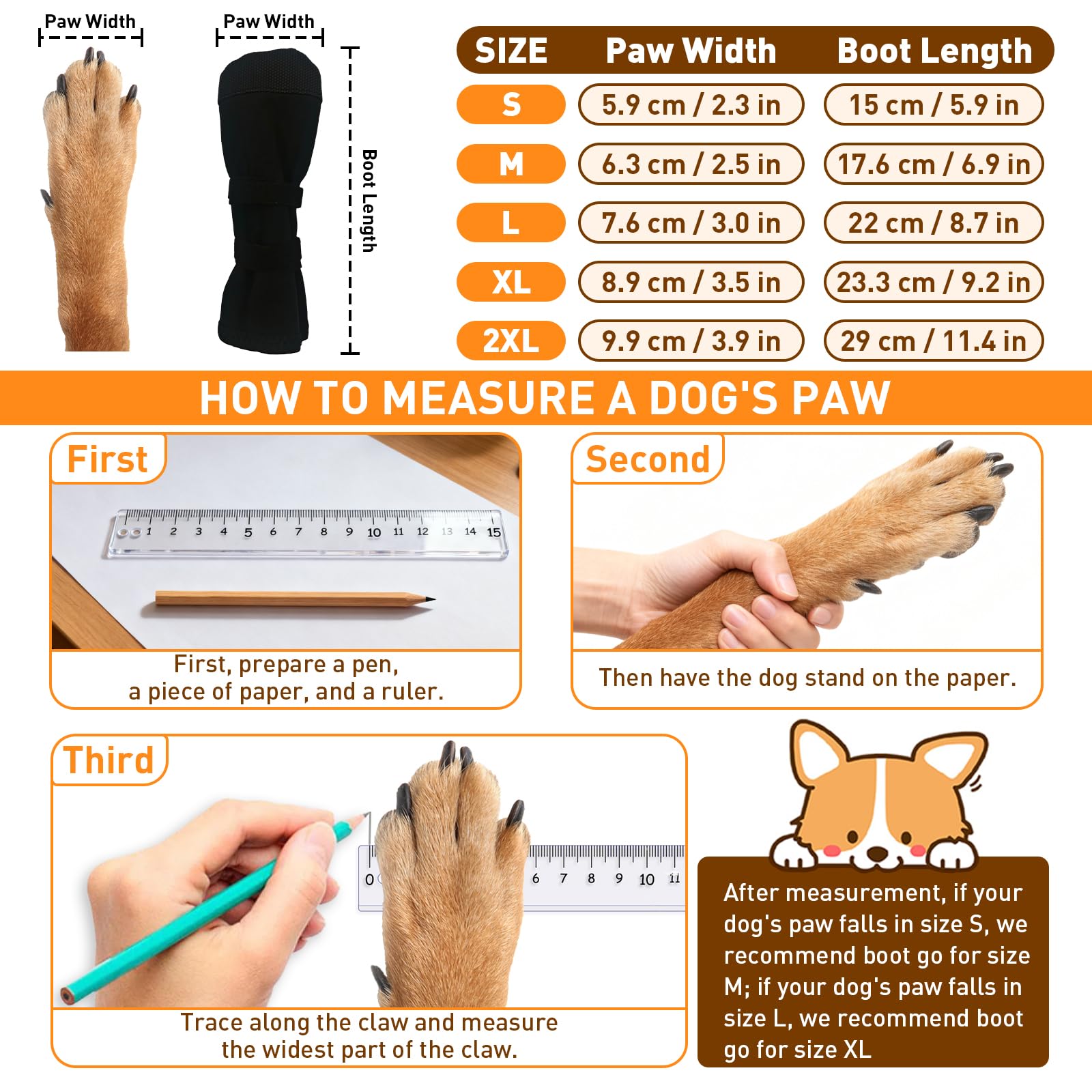 Paw Width

Paw Width

Boot Length

| SIZE | Paw Width | Boot Length |
|---|---|---|
| S | 5.9 cm / 2.3 in | 15 cm / 5.9 in |
| M | 6.3 cm / 2.5 in | 17.6 cm / 6.9 in |
| L | 7.6 cm / 3.0 in | 22 cm / 8.7 in |
| XL | 8.9 cm / 3.5 in | 23.3 cm / 9.2 in |
| 2XL | 9.9 cm / 3.9 in | 29 cm / 11.4 in |

HOW TO MEASURE A DOG'S PAW

First

1 2 3 4 5 6 7 8 9 10 11 12 13 14 15

First, prepare a pen, a piece of paper, and a ruler.

Second

Then have the dog stand on the paper.

Third

0 6 7 8 9 10 11

Trace along the claw and measure the widest part of the claw.

After measurement, if your dog's paw falls in size S, we recommend boot go for size M; if your dog's paw falls in size L, we recommend boot go for size XL