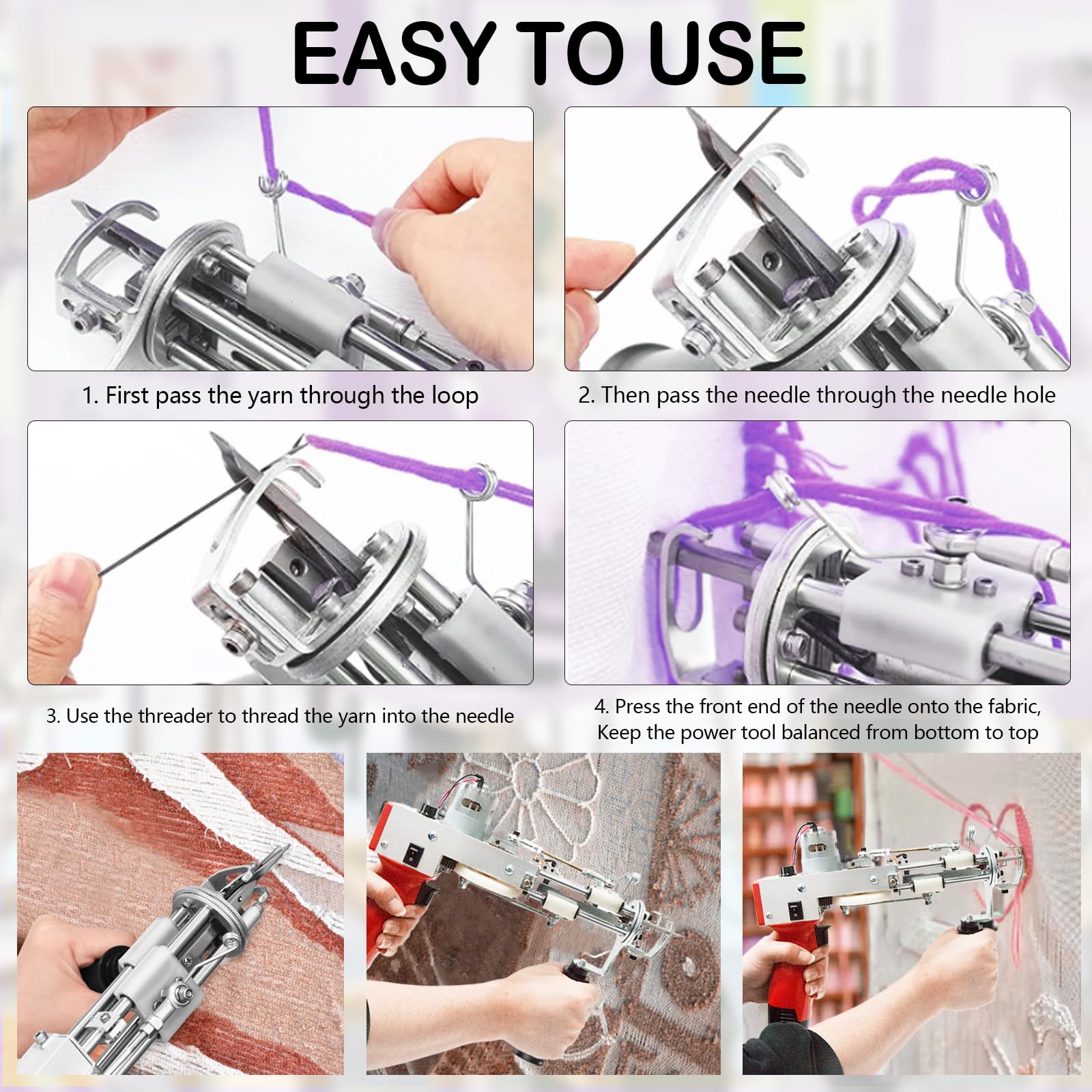 EASY TO USE

1. First pass the yarn through the loop

2. Then pass the needle through the needle hole

3. Use the threader to thread the yarn into the needle

4. Press the front end of the needle onto the fabric, Keep the power tool balanced from bottom to top