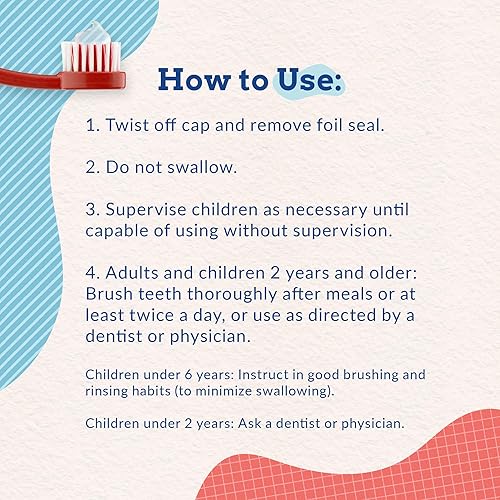 How to Use:

1. Twist off cap and remove foil seal.

2. Do not swallow.

3. Supervise children as necessary until capable of using without supervision.

4. Adults and children 2 years and older: Brush teeth thoroughly after meals or at least twice a day, or use as directed by a dentist or physician.

Children under 6 years: Instruct in good brushing and rinsing habits (to minimize swallowing).

Children under 2 years: Ask a dentist or physician.