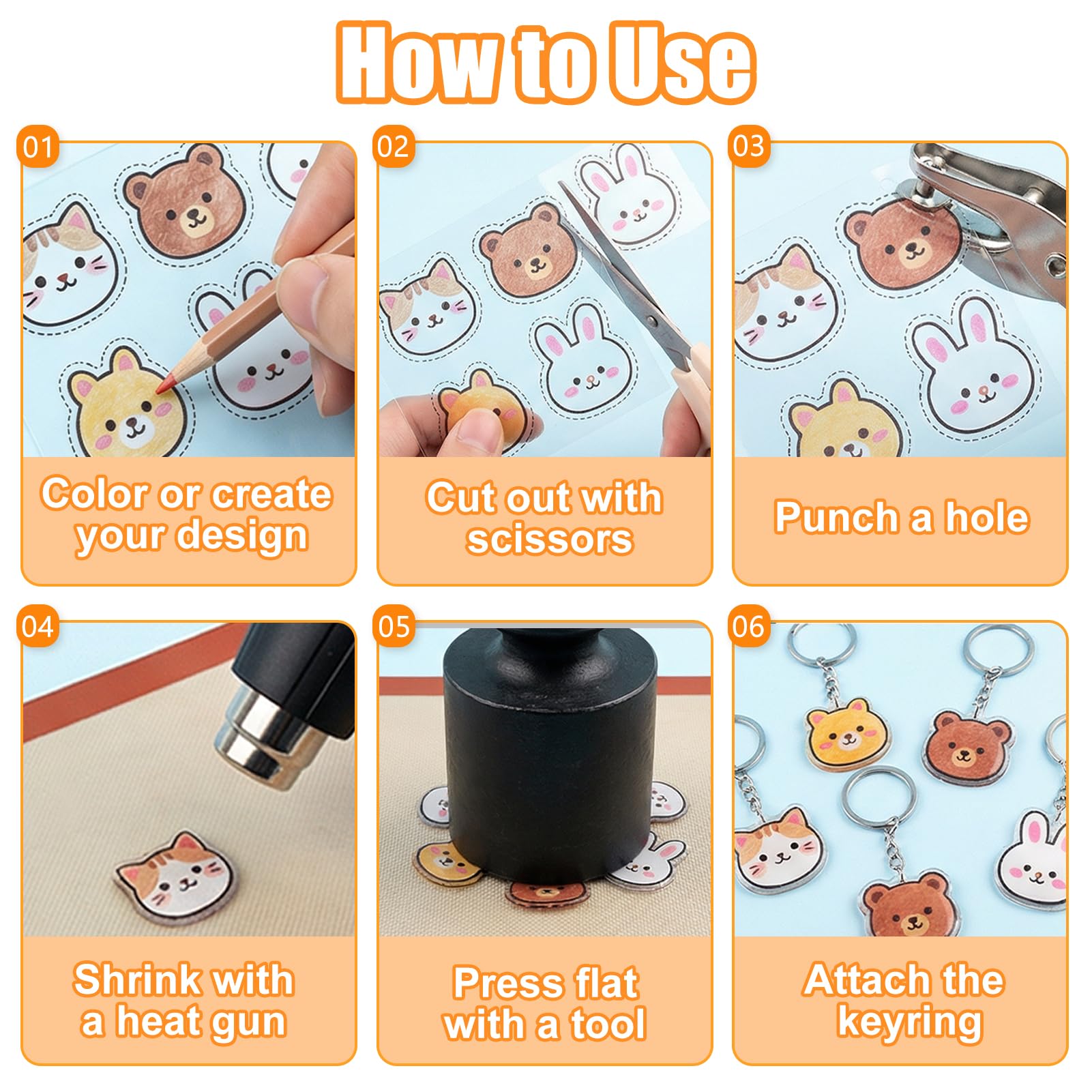 How to Use

01

Color or create your design

02

Cut out with scissors

03

Punch a hole

04

Shrink with a heat gun

05

Press flat with a tool

06

Attach the keyring