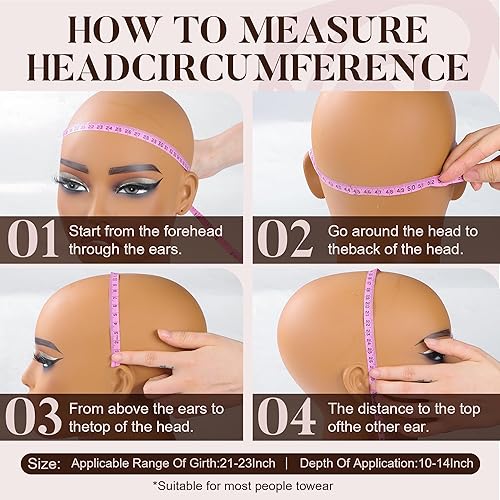 HOW TO MEASURE HEADCIRCUMFERENCE

01 Start from the forehead through the ears.

02 Go around the head to theback of the head.

03 From above the ears to thetop of the head.

04 The distance to the top ofthe other ear.

Size: Applicable Range Of Girth:21-23Inch | Depth Of Application:10-14Inch

*Suitable for most people towear