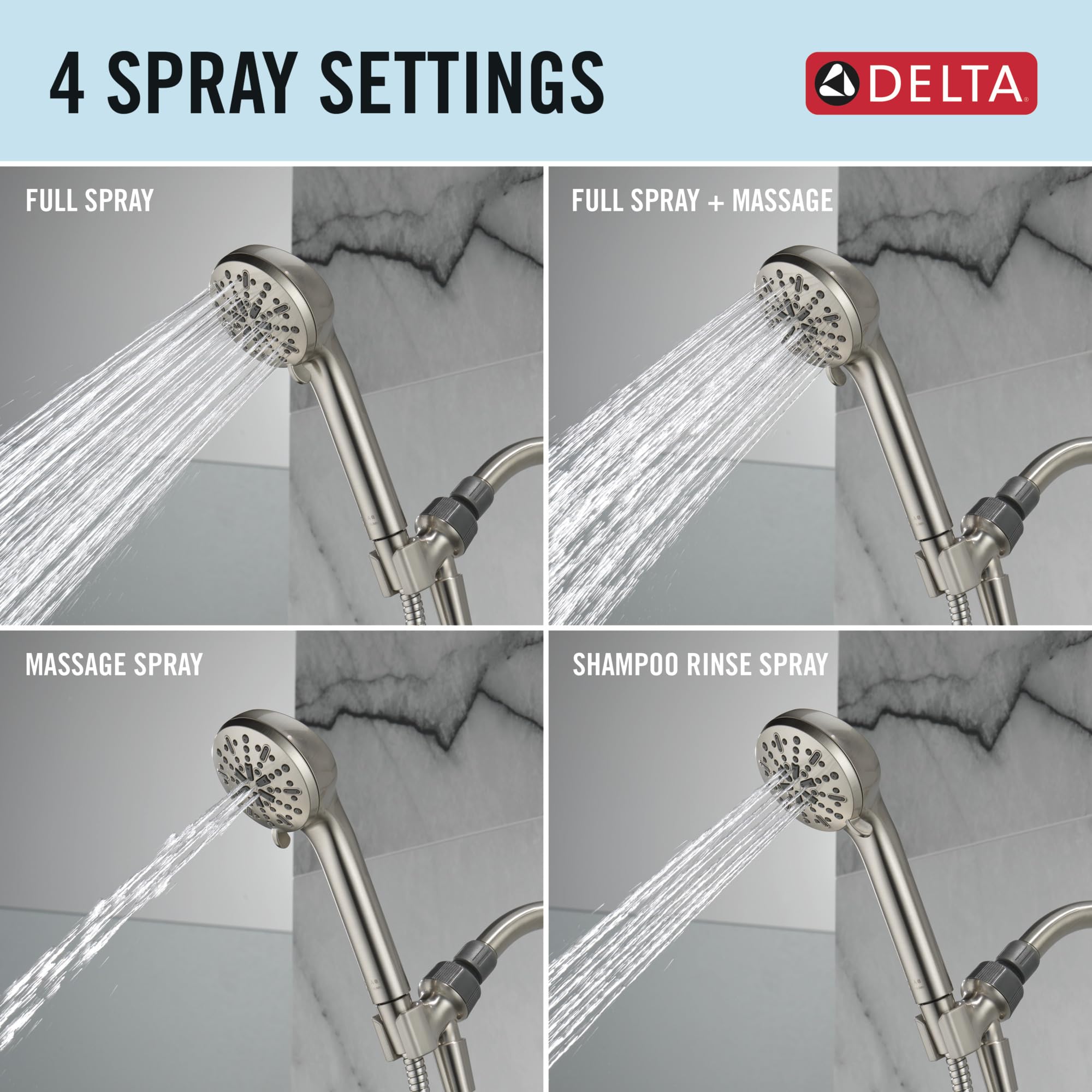 4 SPRAY SETTINGS

DELTA®

FULL SPRAY

FULL SPRAY + MASSAGE

MASSAGE SPRAY

SHAMPOO RINSE SPRAY