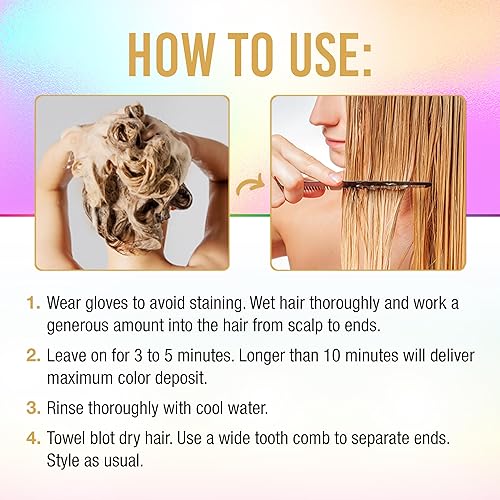 HOW TO USE:

1. Wear gloves to avoid staining. Wet hair thoroughly and work a generous amount into the hair from scalp to ends.

2. Leave on for 3 to 5 minutes. Longer than 10 minutes will deliver maximum color deposit.

3. Rinse thoroughly with cool water.

4. Towel blot dry hair. Use a wide tooth comb to separate ends. Style as usual.