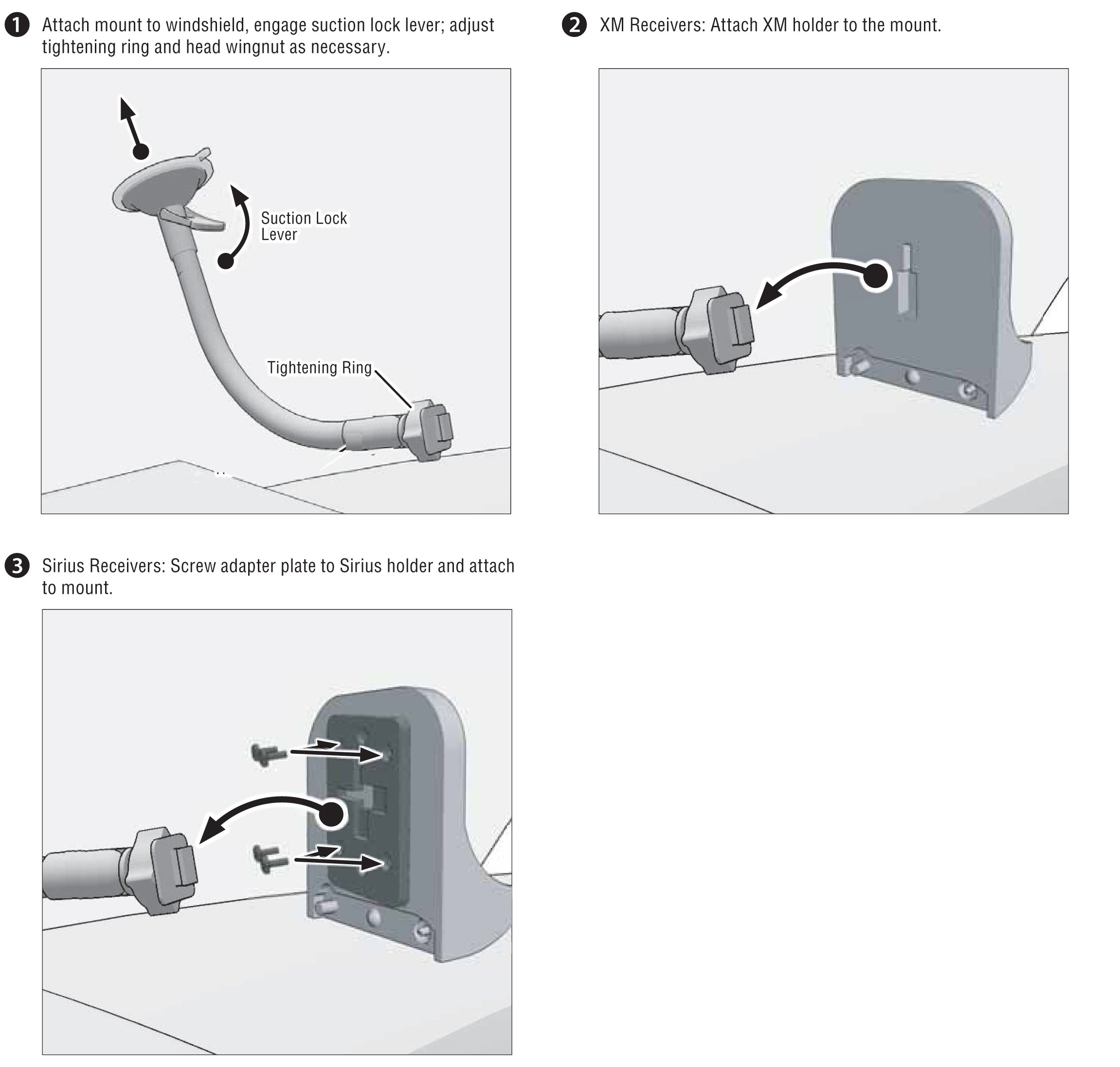 1 Attach mount to windshield, engage suction lock lever; adjust tightening ring and head wingnut as necessary.

Suction Lock Lever

Tightening Ring

2 XM Receivers: Attach XM holder to the mount.

3 Sirius Receivers: Screw adapter plate to Sirius holder and attach to mount.