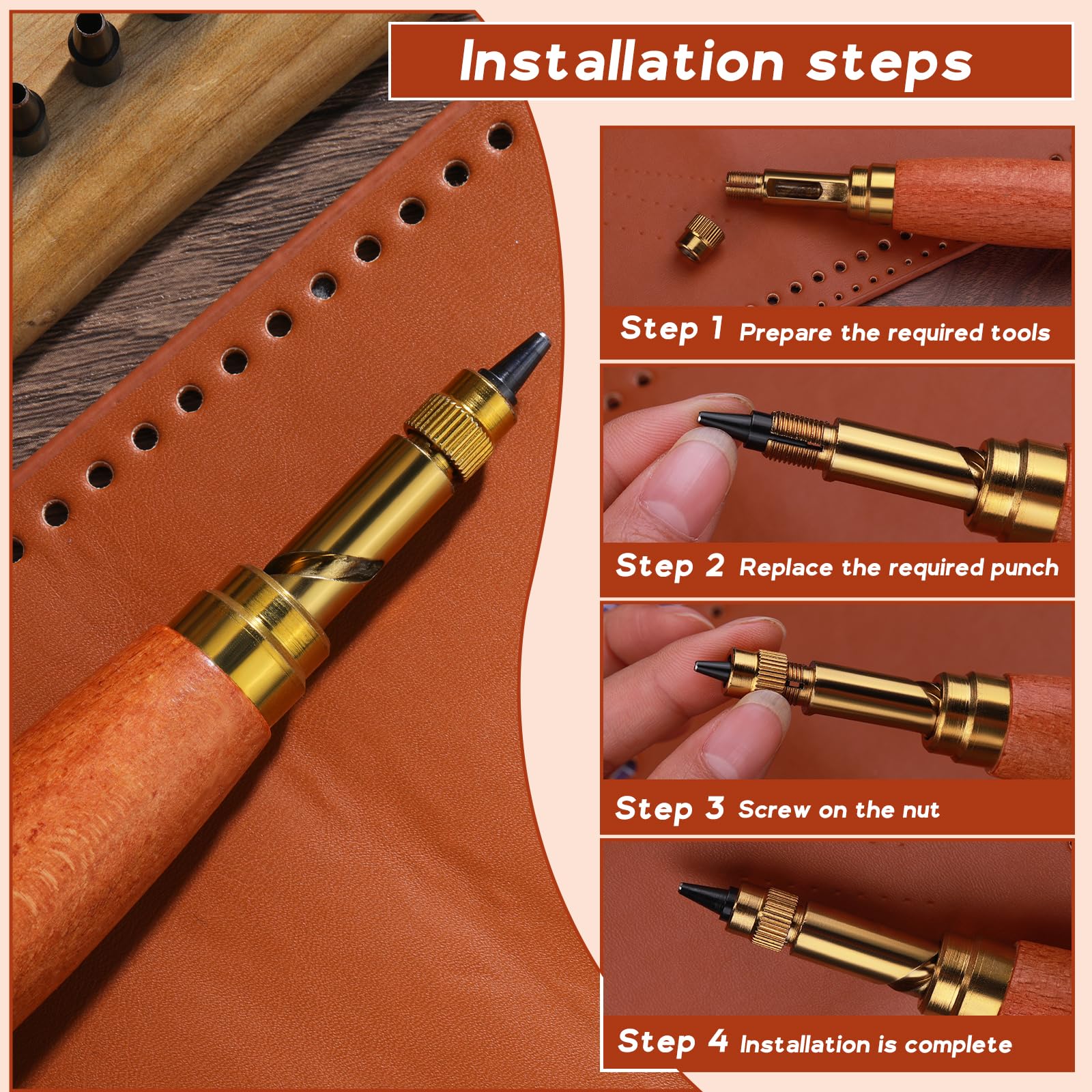 Installation steps

Step 1 Prepare the required tools

Step 2 Replace the required punch

Step 3 Screw on the nut

Step 4 Installation is complete