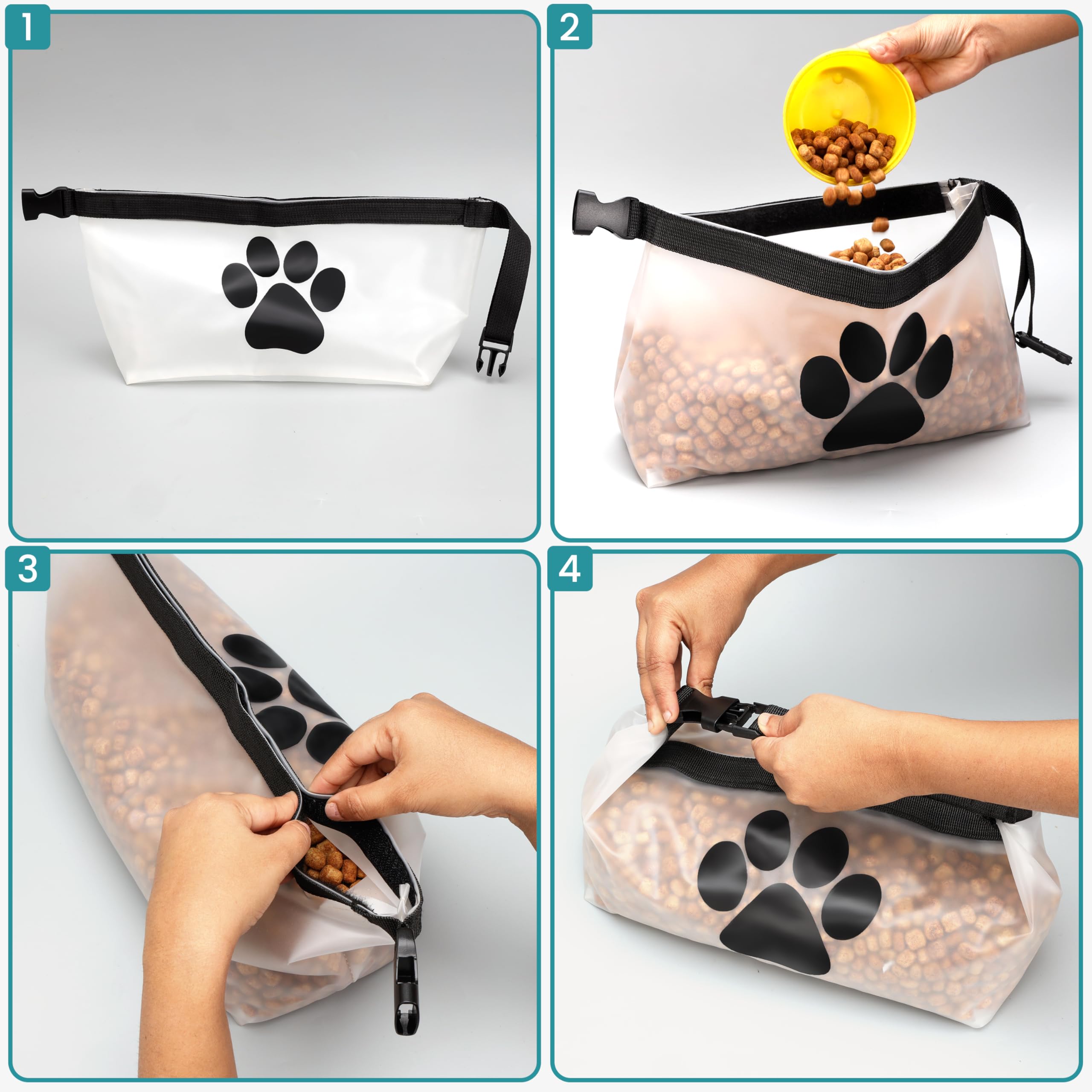 1

2

3

4