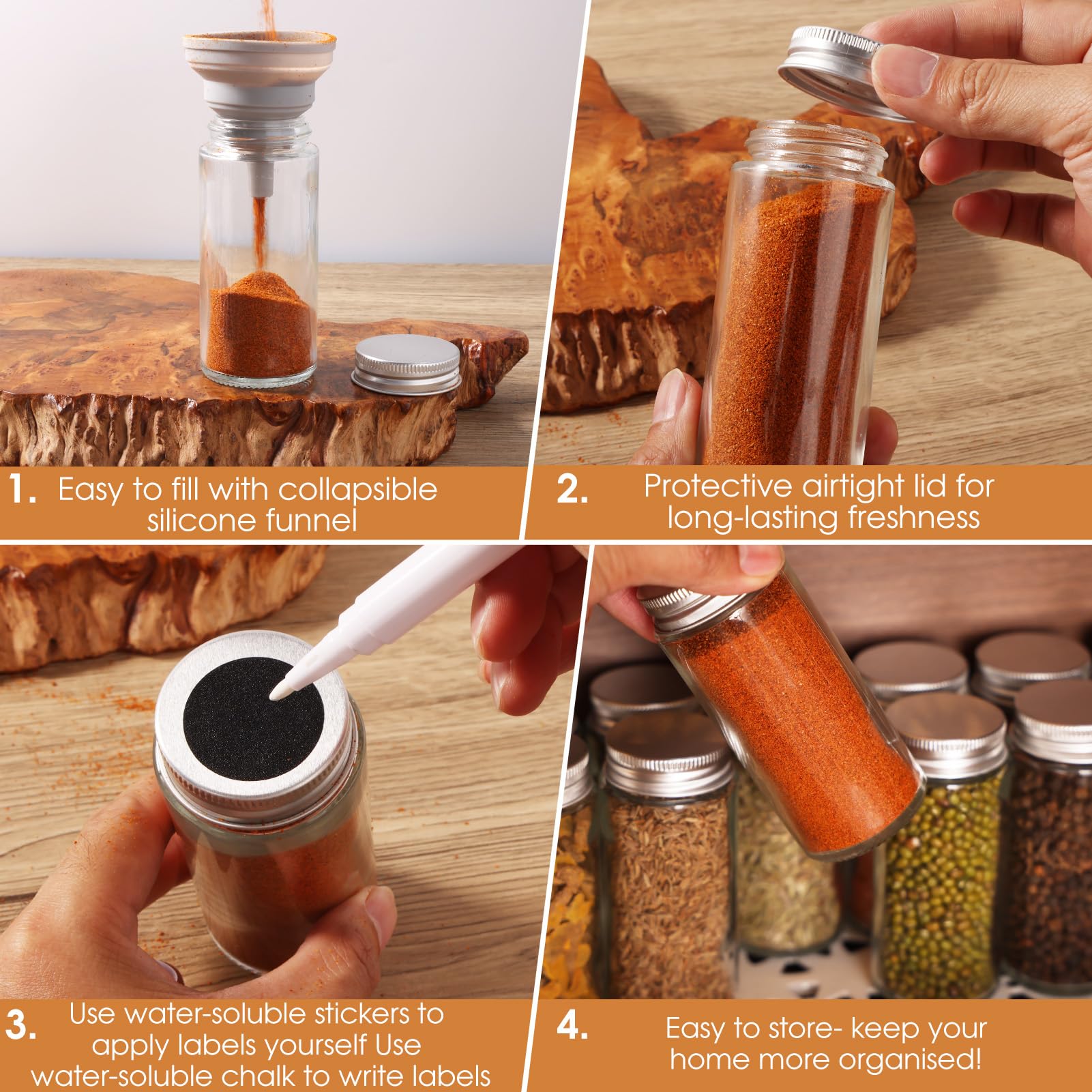 1. Easy to fill with collapsible silicone funnel

2. Protective airtight lid for long-lasting freshness

3. Use water-soluble stickers to apply labels yourself Use water-soluble chalk to write labels

4. Easy to store- keep your home more organised!