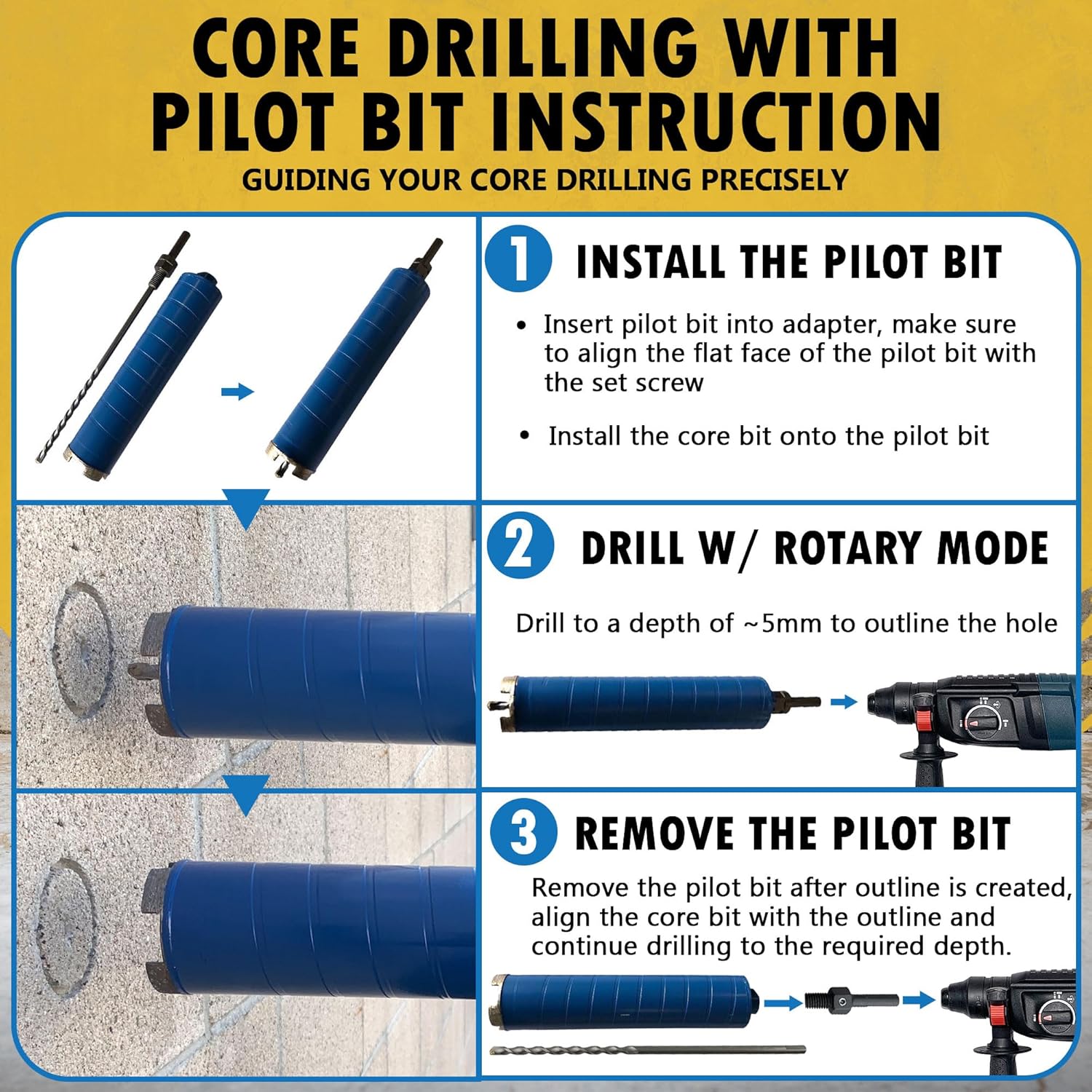 CORE DRILLING WITH PILOT BIT INSTRUCTION

GUIDING YOUR CORE DRILLING PRECISELY

1 INSTALL THE PILOT BIT

• Insert pilot bit into adapter, make sure to align the flat face of the pilot bit with the set screw

• Install the core bit onto the pilot bit

2 DRILL W/ ROTARY MODE

Drill to a depth of ~5mm to outline the hole

3 REMOVE THE PILOT BIT

Remove the pilot bit after outline is created, align the core bit with the outline and continue drilling to the required depth.