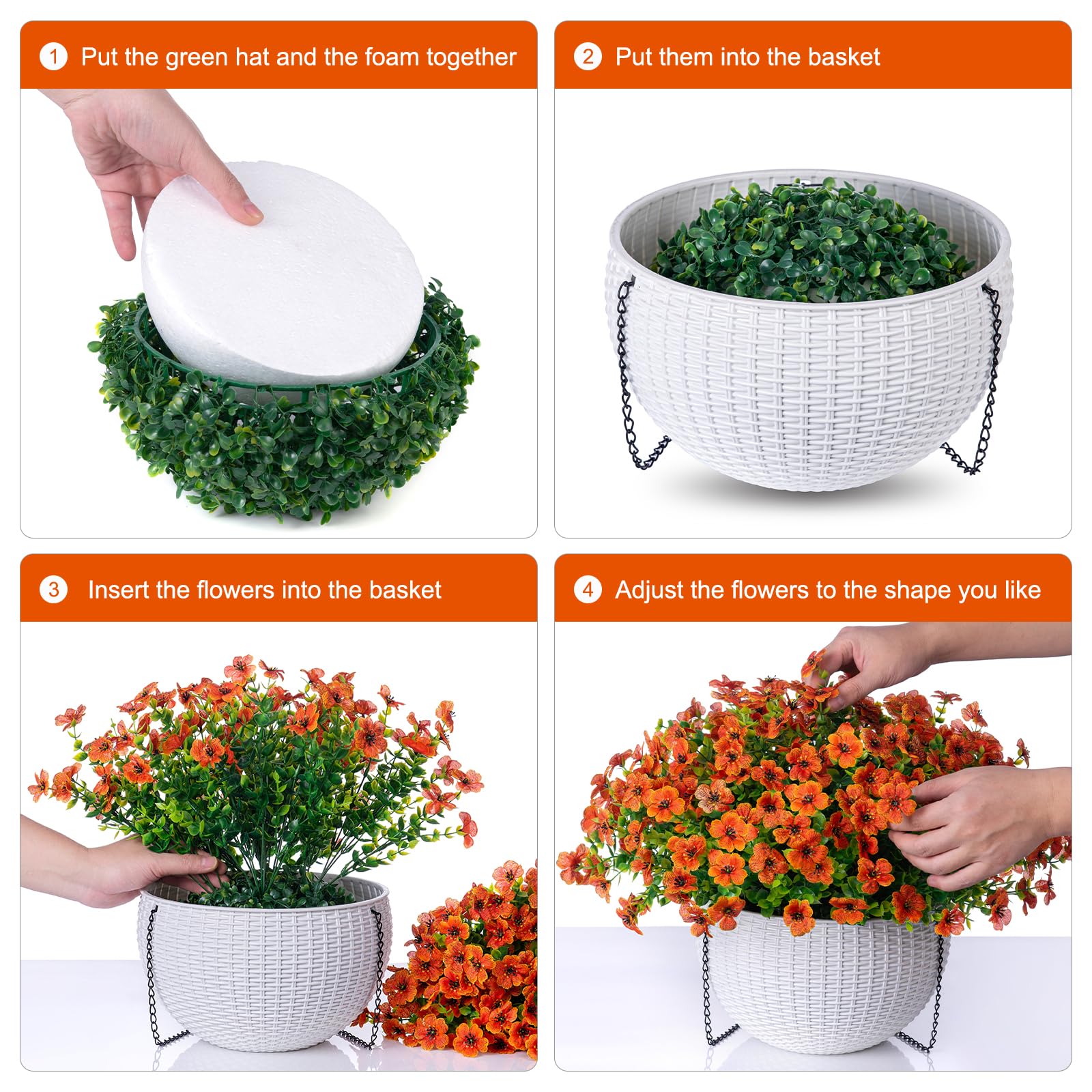 1 Put the green hat and the foam together

2 Put them into the basket

3 Insert the flowers into the basket

4 Adjust the flowers to the shape you like