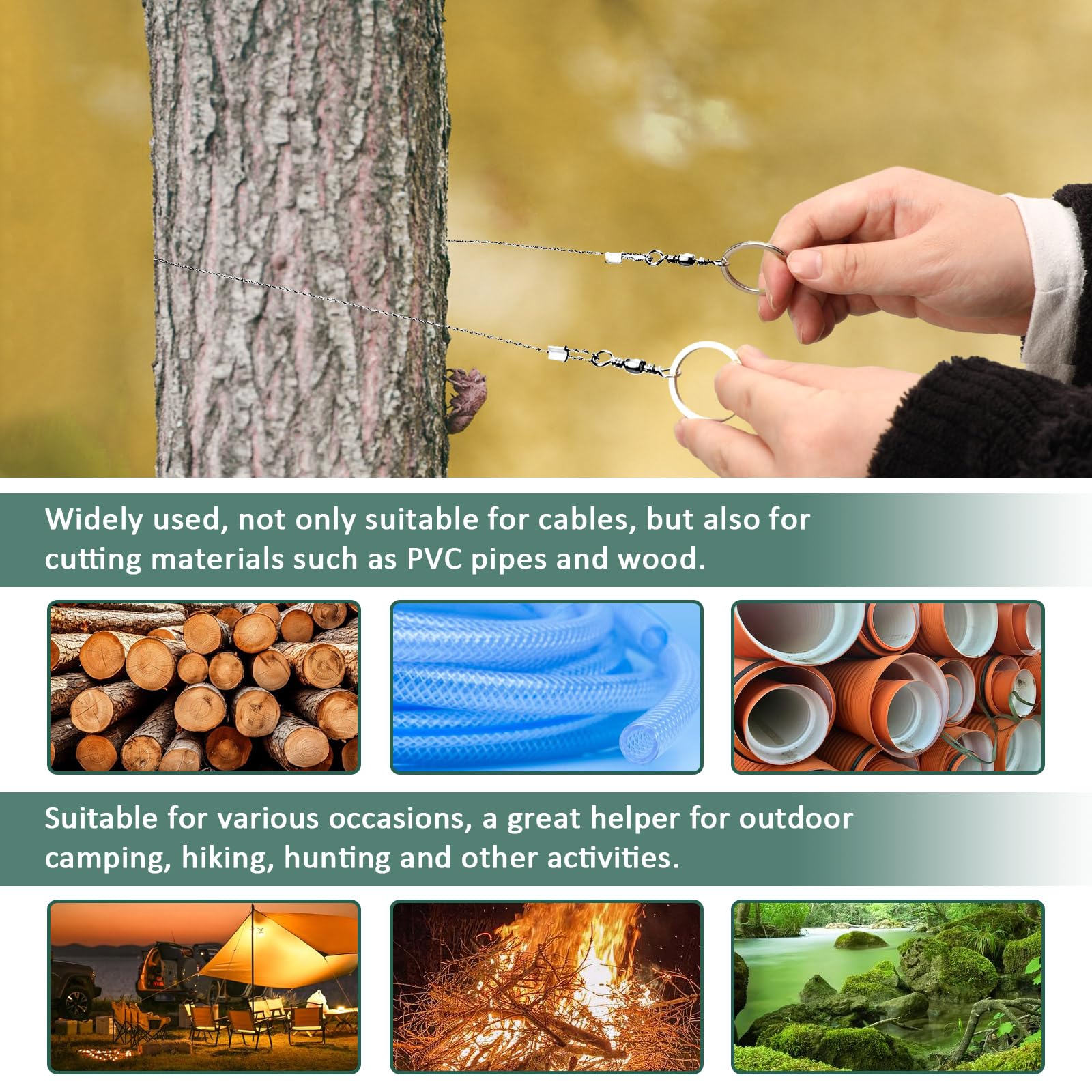 Widely used, not only suitable for cables, but also for cutting materials such as PVC pipes and wood.

Suitable for various occasions, a great helper for outdoor camping, hiking, hunting and other activities.