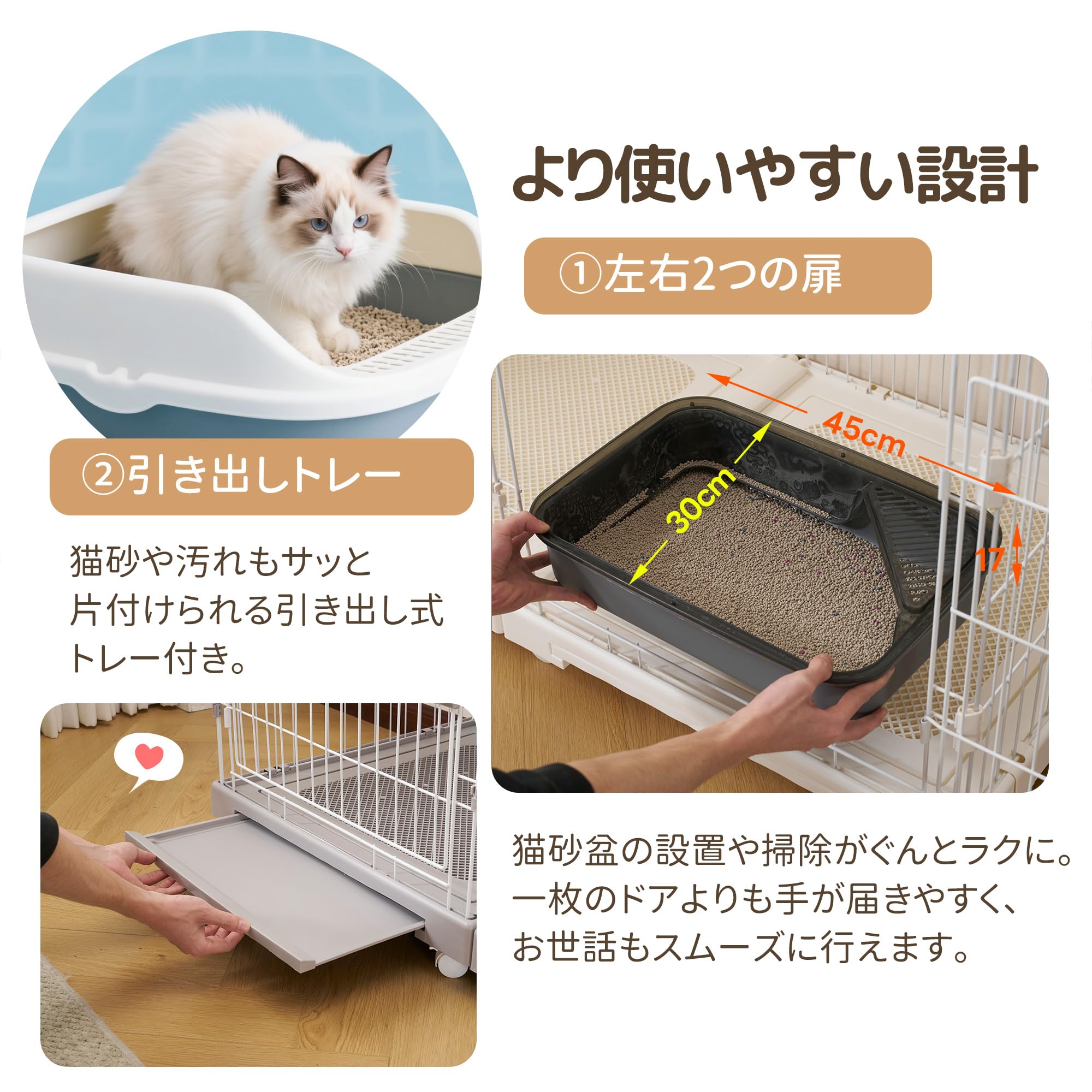 より使いやすい設計

①左右2つの扉

45cm

30cm

17

②引き出しトレー

猫砂や汚れもサッと片付けられる引き出し式トレー付き。

猫砂盆の設置や掃除がぐんとラクに。一枚のドアよりも手が届きやすく、お世話もスムーズに行えます。