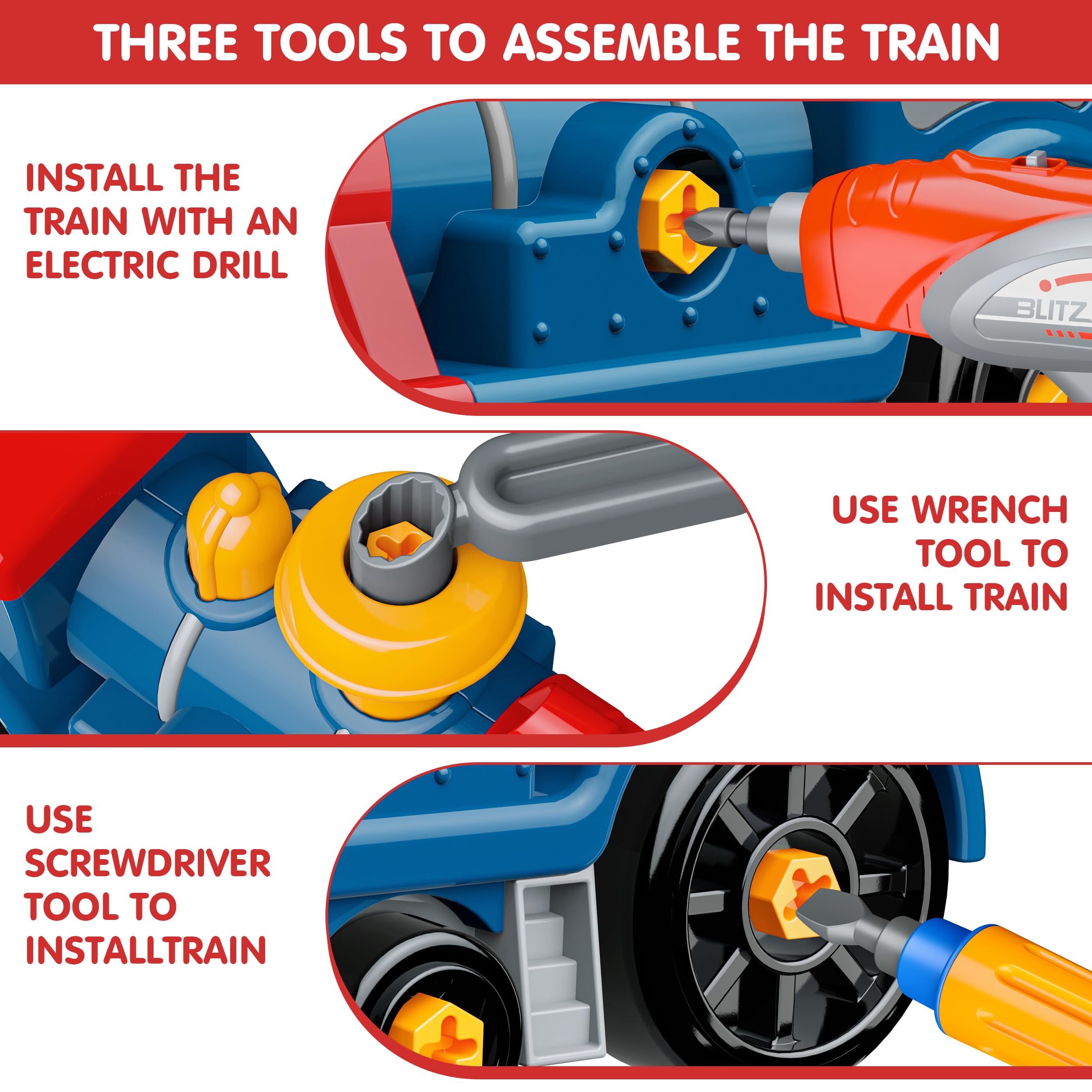 THREE TOOLS TO ASSEMBLE THE TRAIN

INSTALL THE TRAIN WITH AN ELECTRIC DRILL

BLITZ

USE WRENCH TOOL TO INSTALL TRAIN

USE SCREWDRIVER TOOL TO INSTALLTRAIN