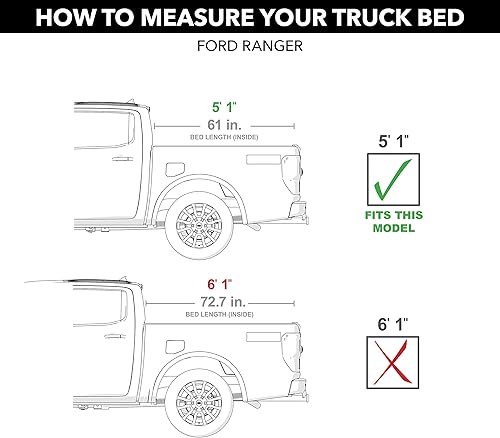 HOW TO MEASURE YOUR TRUCK BED

FORD RANGER

5' 1"
61 in.
BED LENGTH (INSIDE)

5' 1"

FITS THIS MODEL

6' 1"
72.7 in.
BED LENGTH (INSIDE)

6' 1"