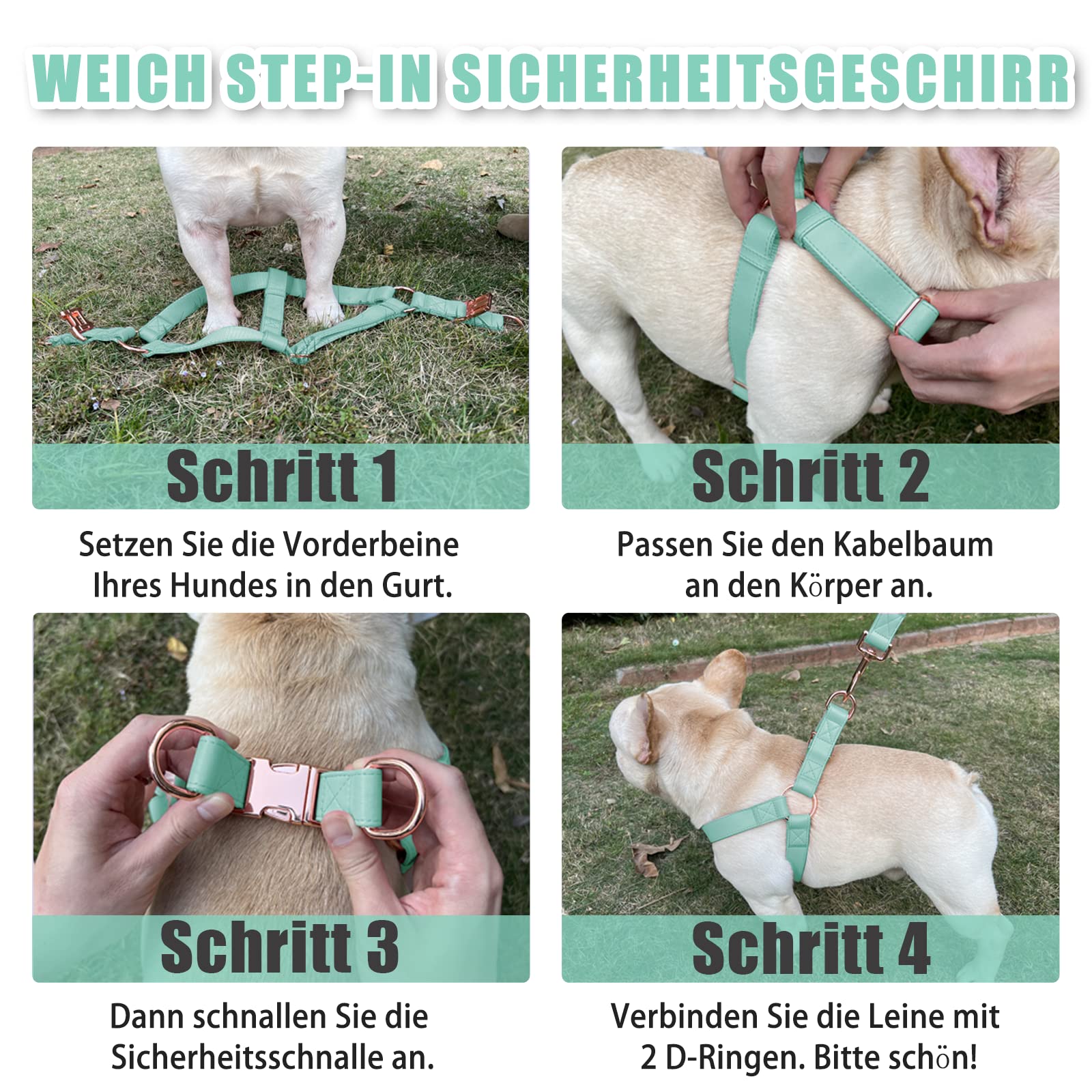 WEICH STEP-IN SICHERHEITSGESCHIRR

Schritt 1

Setzen Sie die Vorderbeine Ihres Hundes in den Gurt.

Schritt 2

Passen Sie den Kabelbaum an den Körper an.

Schritt 3

Dann schnallen Sie die Sicherheitsschnalle an.

Schritt 4

Verbinden Sie die Leine mit 2 D-Ringen. Bitte schön!