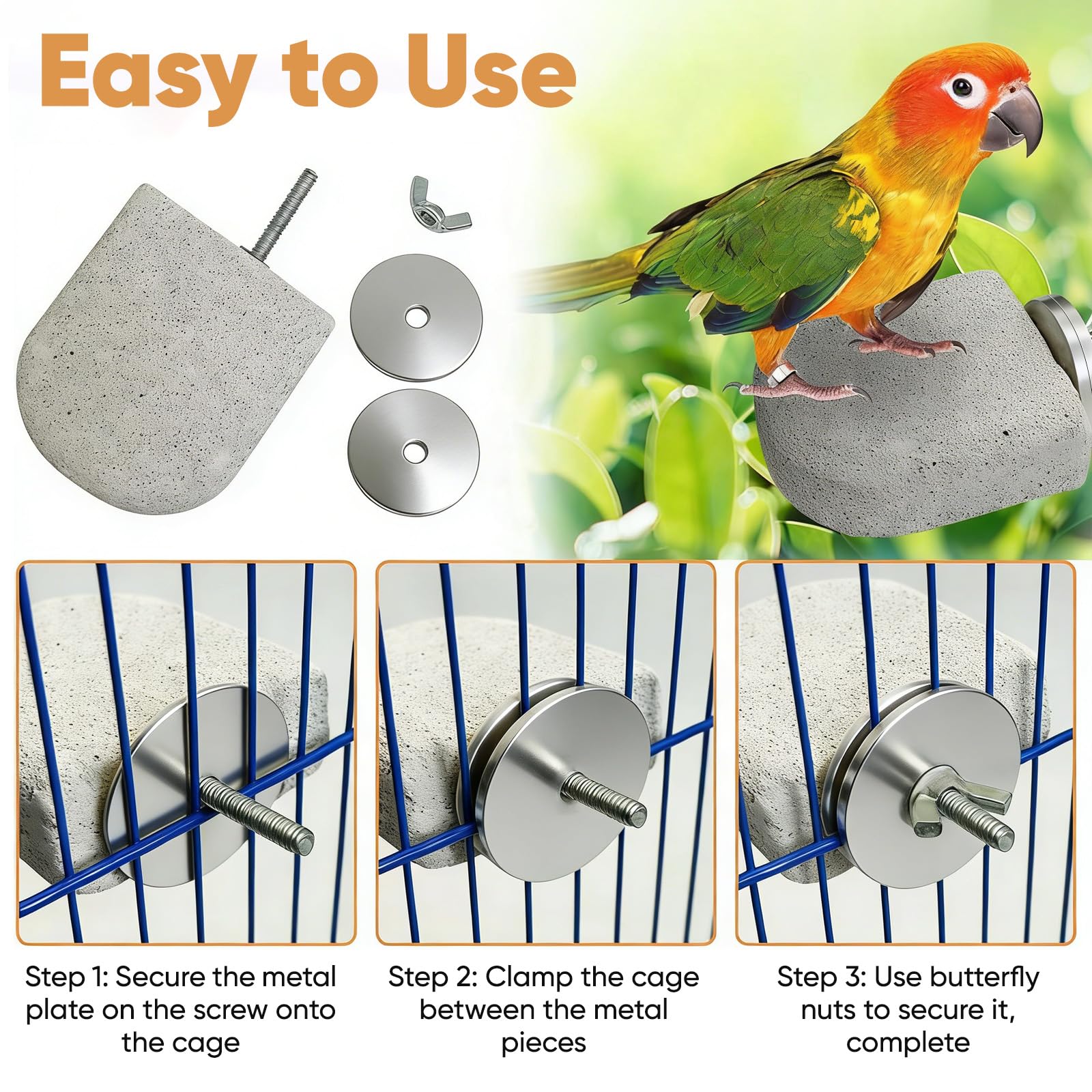 Easy to Use

Step 1: Secure the metal plate on the screw onto the cage

Step 2: Clamp the cage between the metal pieces

Step 3: Use butterfly nuts to secure it, complete