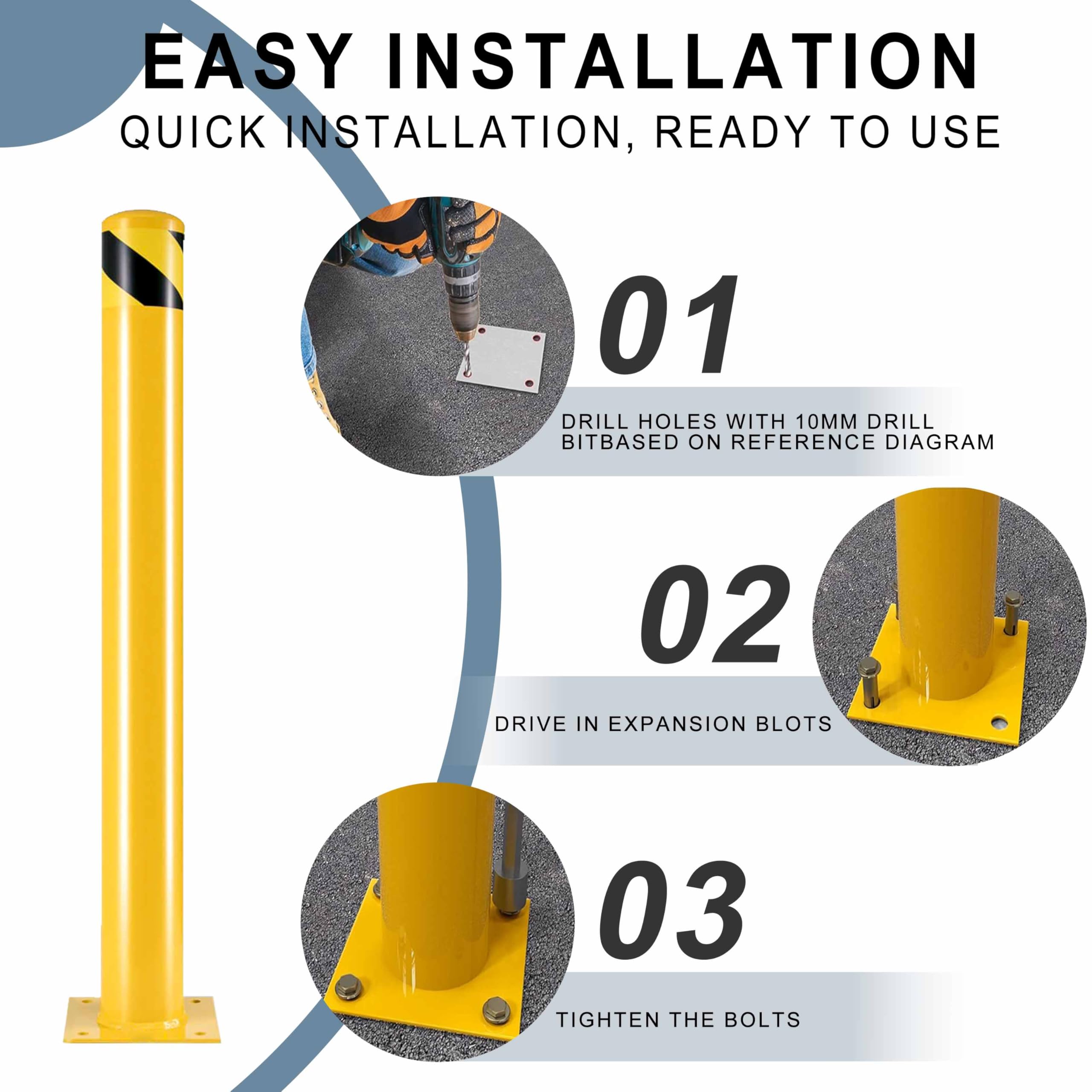 EASY INSTALLATION
QUICK INSTALLATION, READY TO USE

01

DRILL HOLES WITH 10MM DRILL BITBASED ON REFERENCE DIAGRAM

02

DRIVE IN EXPANSION BLOTS

03

TIGHTEN THE BOLTS