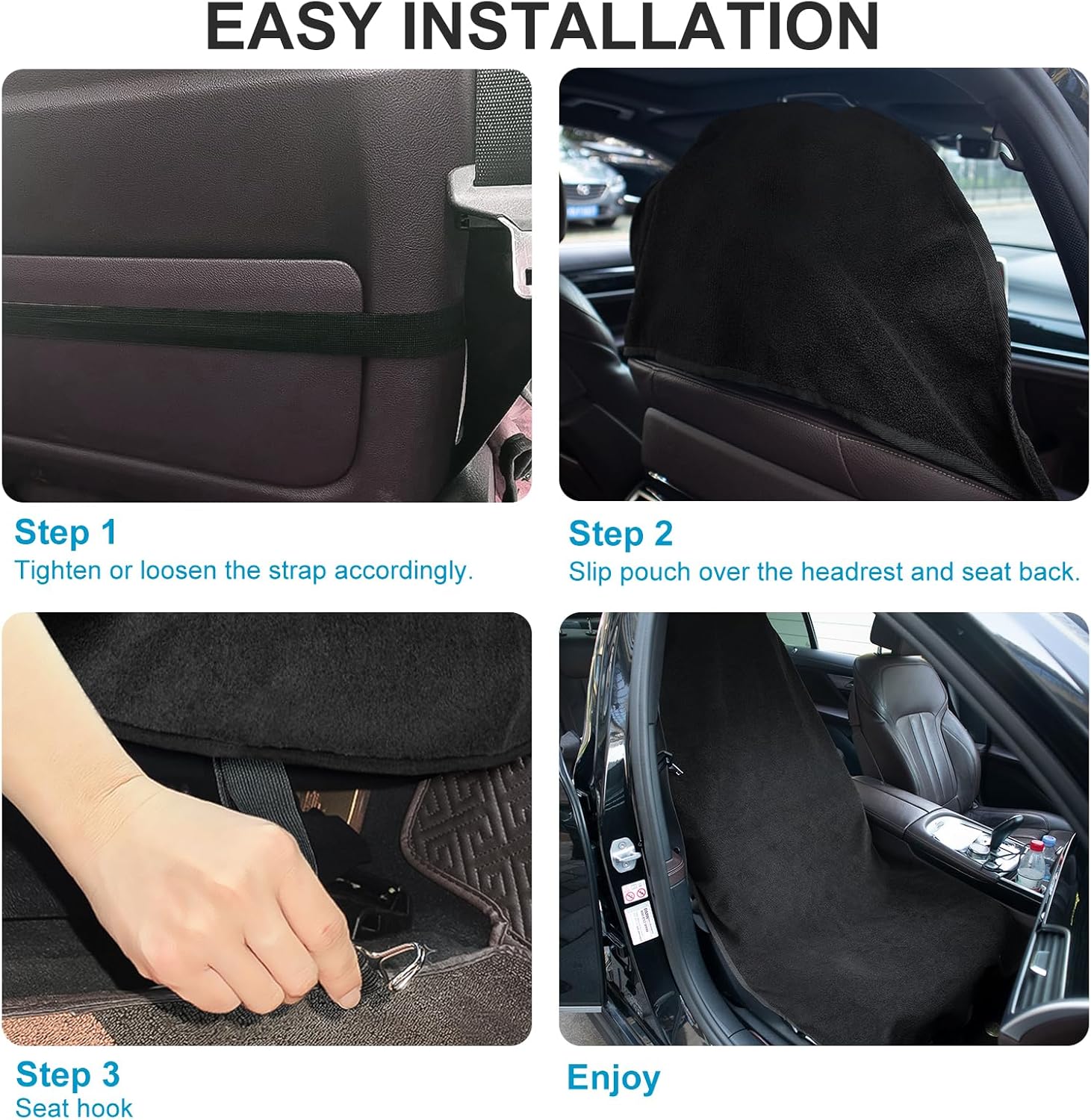 EASY INSTALLATION

Step 1
Tighten or loosen the strap accordingly.

Step 2
Slip pouch over the headrest and seat back.

Step 3
Seat hook

Enjoy