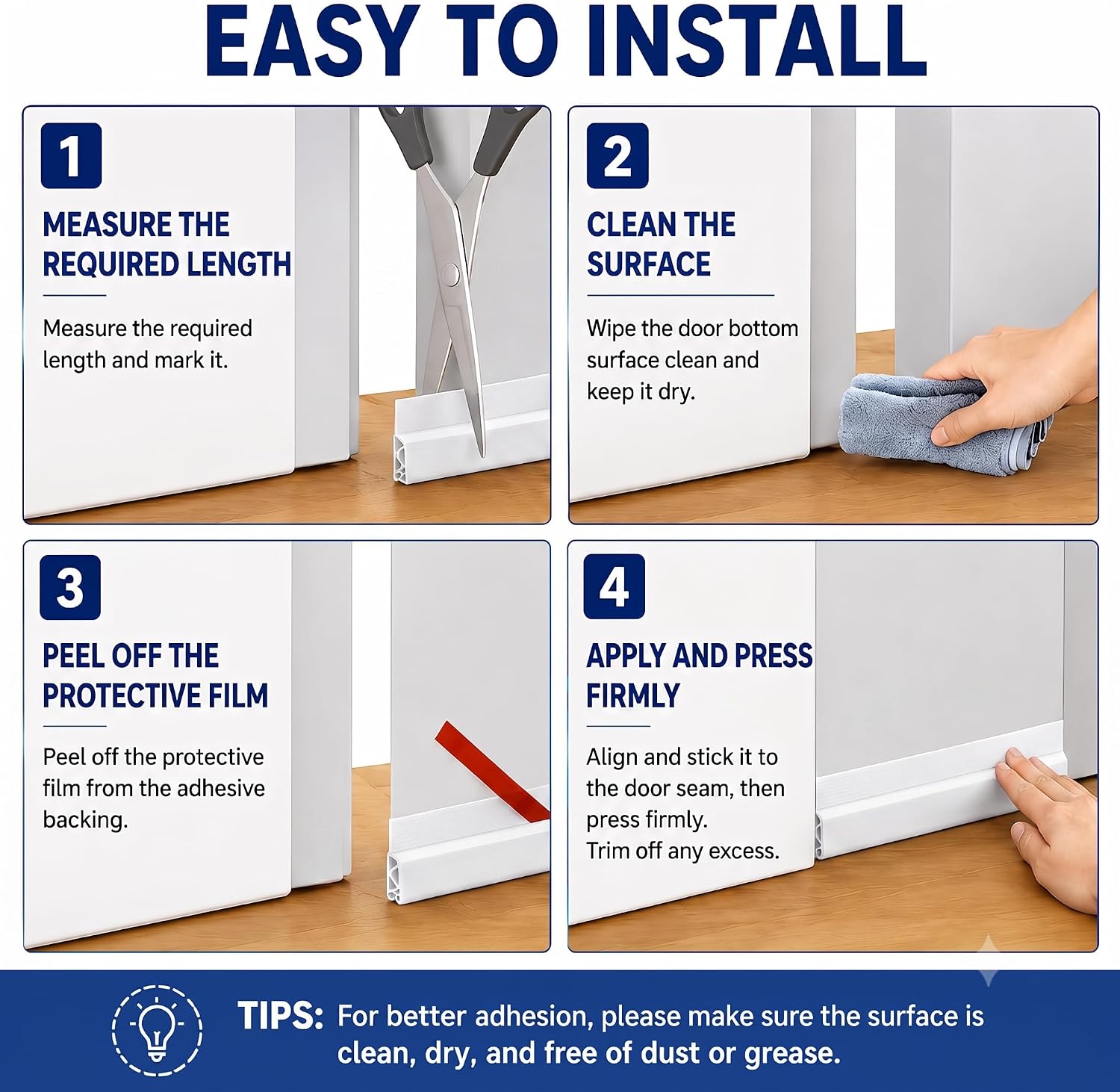 EASY TO INSTALL

1

MEASURE THE REQUIRED LENGTH

Measure the required length and mark it.

2

CLEAN THE SURFACE

Wipe the door bottom surface clean and keep it dry.

3

PEEL OFF THE PROTECTIVE FILM

Peel off the protective film from the adhesive backing.

4

APPLY AND PRESS FIRMLY

Align and stick it to the door seam, then press firmly.
Trim off any excess.

TIPS: For better adhesion, please make sure the surface is clean, dry, and free of dust or grease.