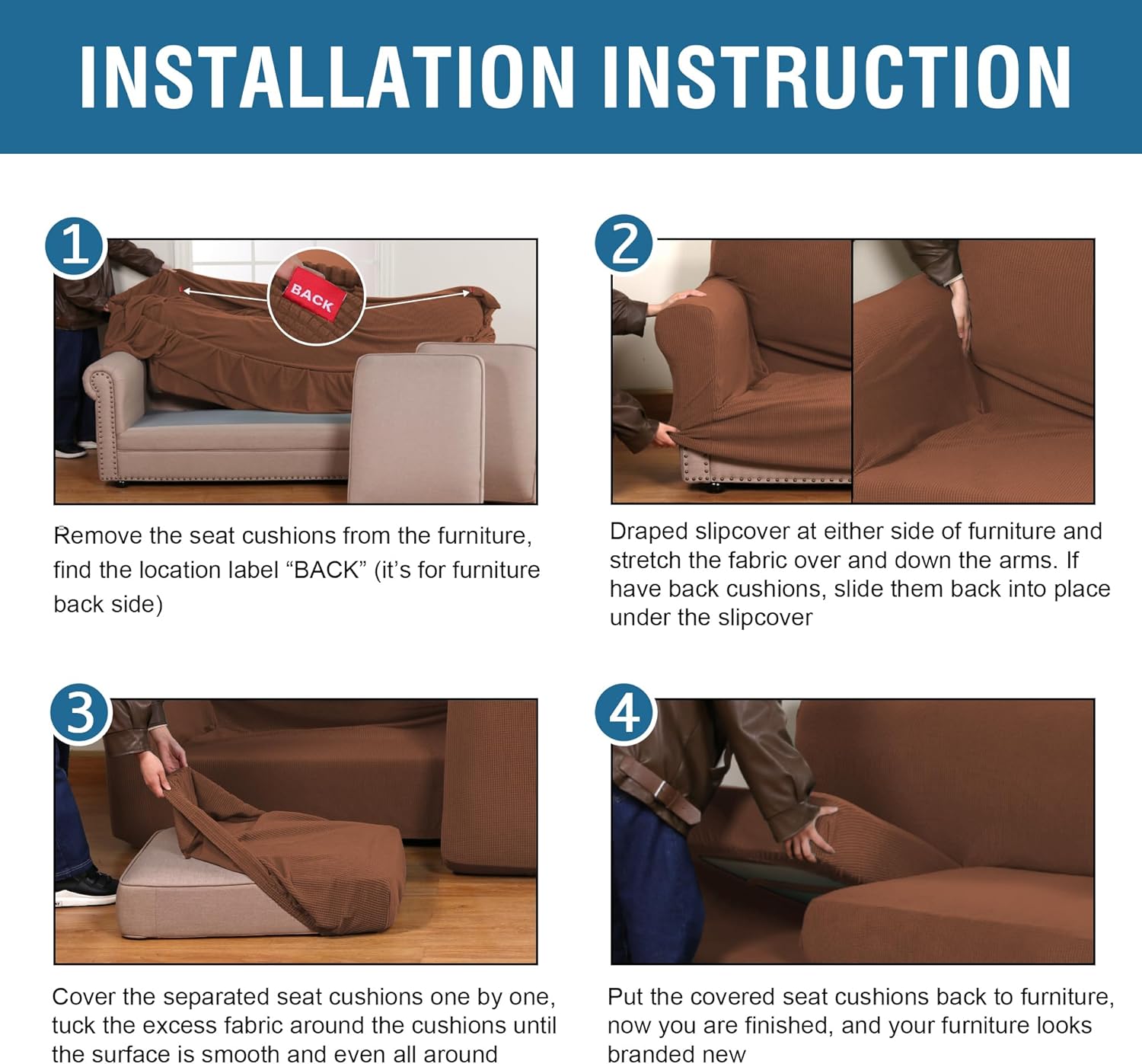 INSTALLATION INSTRUCTION

1

BACK

Remove the seat cushions from the furniture, find the location label “BACK” (it’s for furniture back side)

2

Draped slipcover at either side of furniture and stretch the fabric over and down the arms. If have back cushions, slide them back into place under the slipcover

3

Cover the separated seat cushions one by one, tuck the excess fabric around the cushions until the surface is smooth and even all around

4

Put the covered seat cushions back to furniture, now you are finished, and your furniture looks branded new