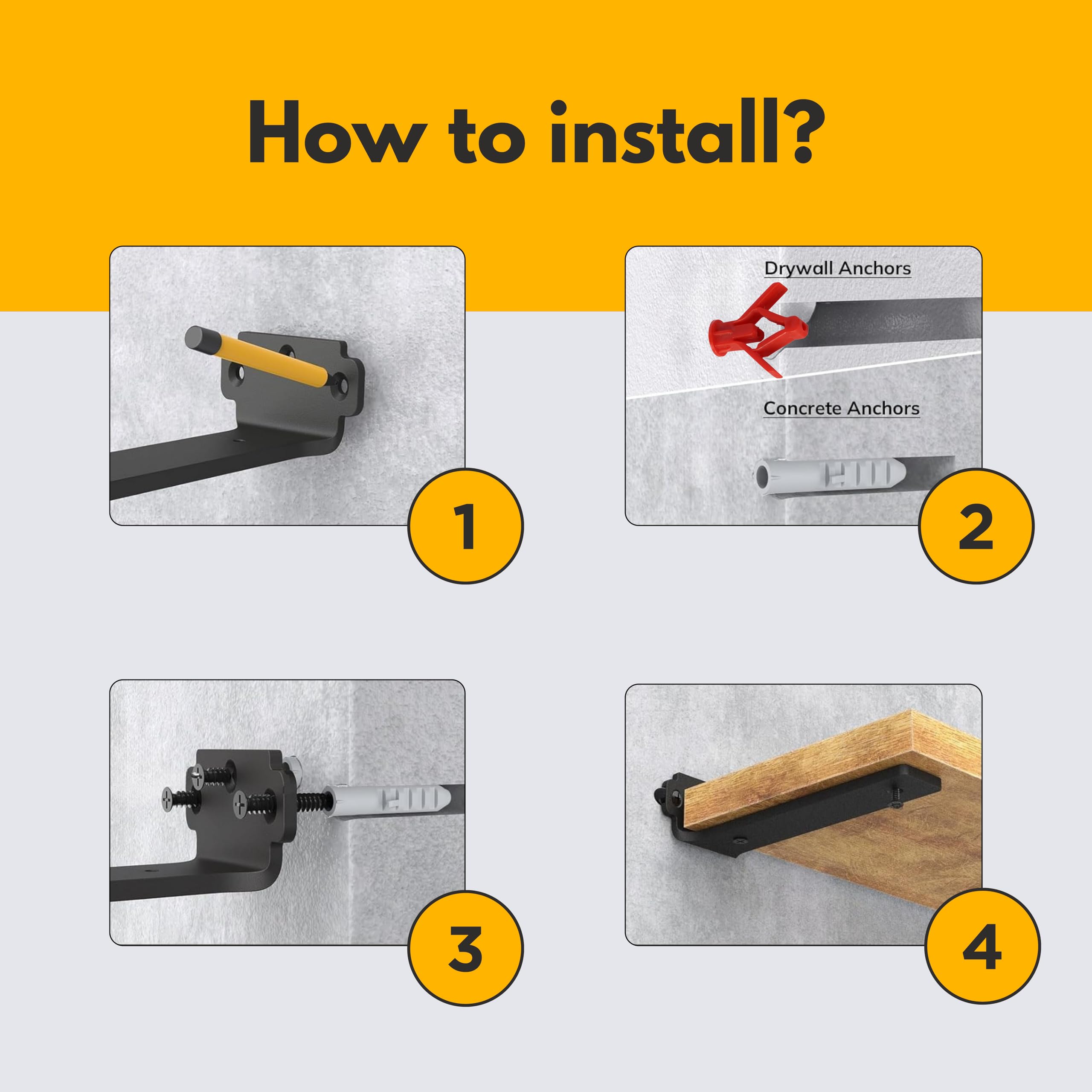 How to install?

1

Drywall Anchors

Concrete Anchors

2

3

4