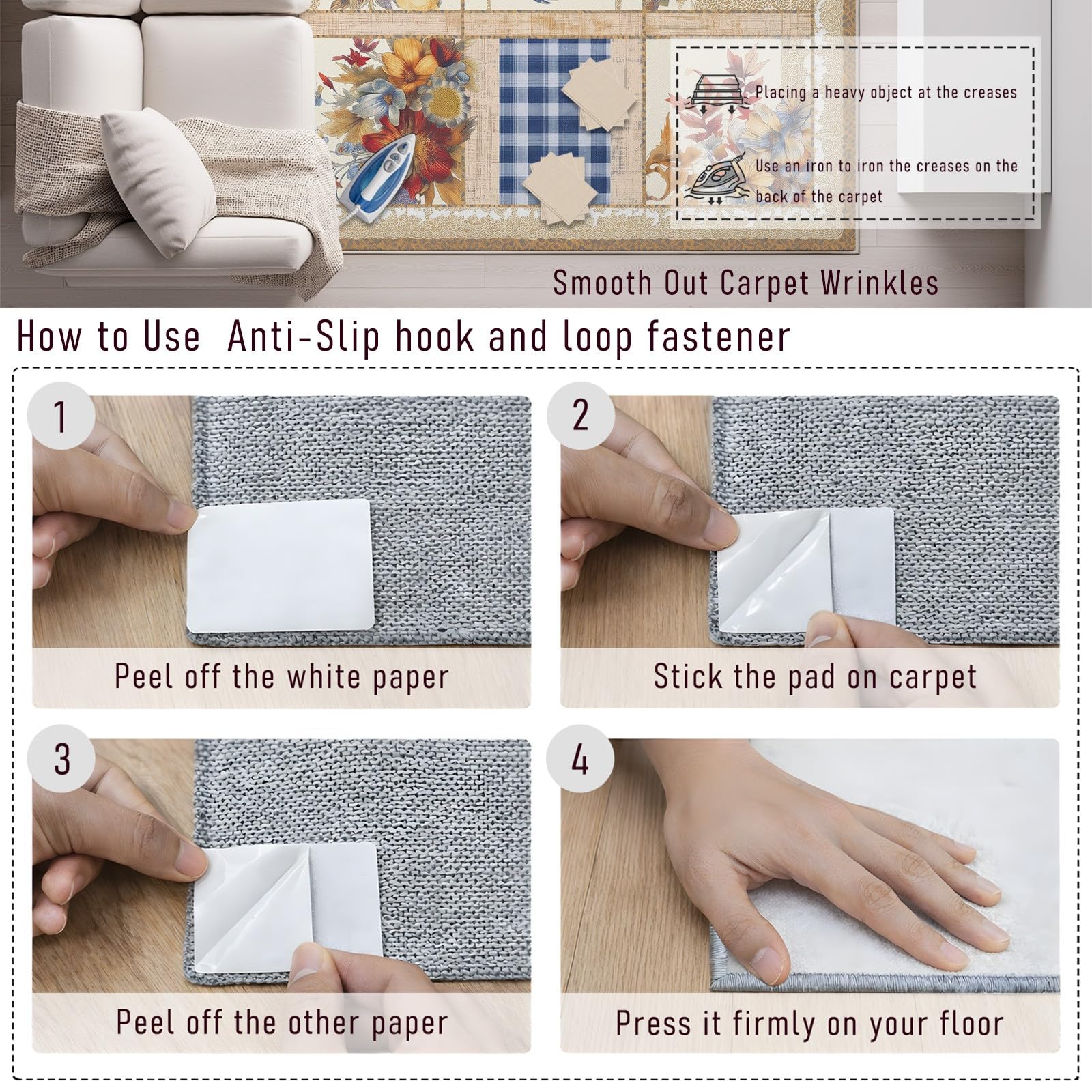 Placing a heavy object at the creases

Use an iron to iron the creases on the back of the carpet

Smooth Out Carpet Wrinkles

How to Use Anti-Slip hook and loop fastener

1

Peel off the white paper

2

Stick the pad on carpet

3

Peel off the other paper

4

Press it firmly on your floor