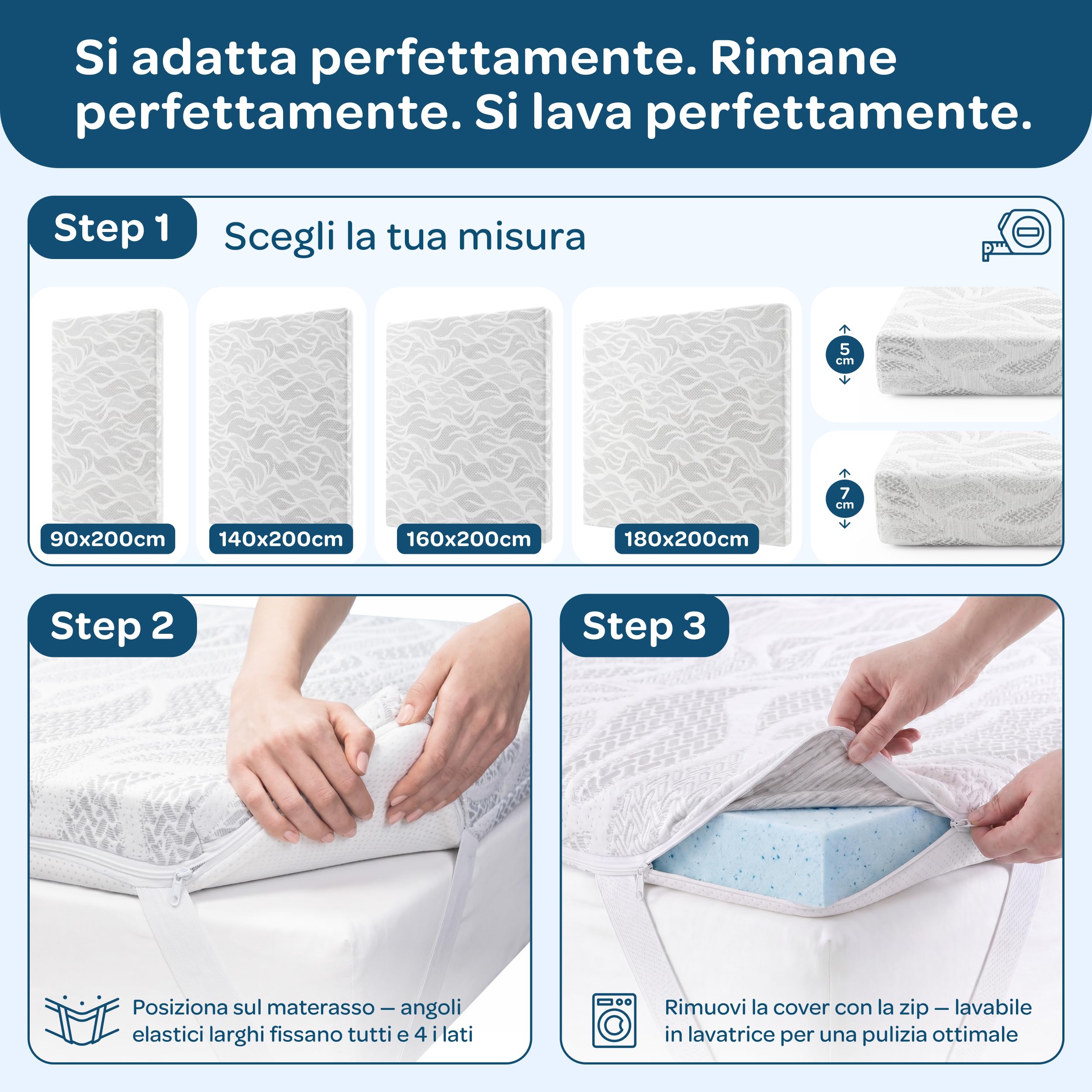 Si adatta perfettamente. Rimane perfettamente. Si lava perfettamente.

Step 1

Scegli la tua misura

90x200cm

140x200cm

160x200cm

180x200cm

5 cm

7 cm

Step 2

Posiziona sul materasso — angoli elastici larghi fissano tutti e 4 i lati

Step 3

Rimuovi la cover con la zip — lavabile in lavatrice per una pulizia ottimale