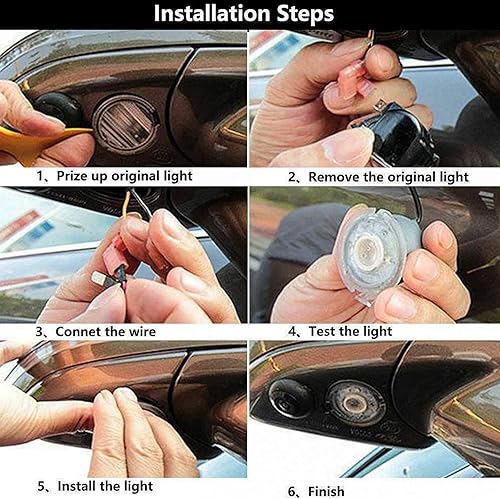 Installation Steps

1、Prize up original light

2、Remove the original light

3、Connet the wire

4、Test the light

5、Install the light

6、Finish