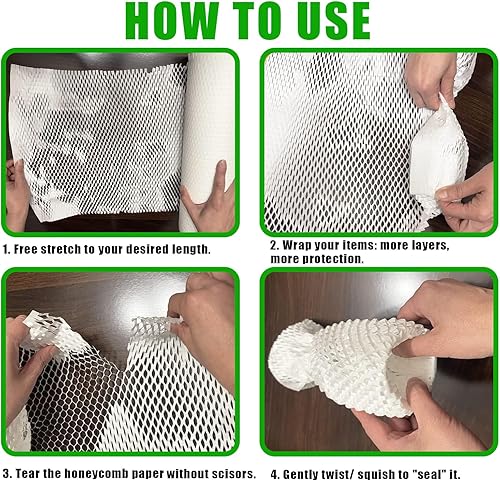 HOW TO USE

1. Free stretch to your desired length.

2. Wrap your items: more layers, more protection.

3. Tear the honeycomb paper without scisors.

4. Gently twist/ squish to "seal" it.