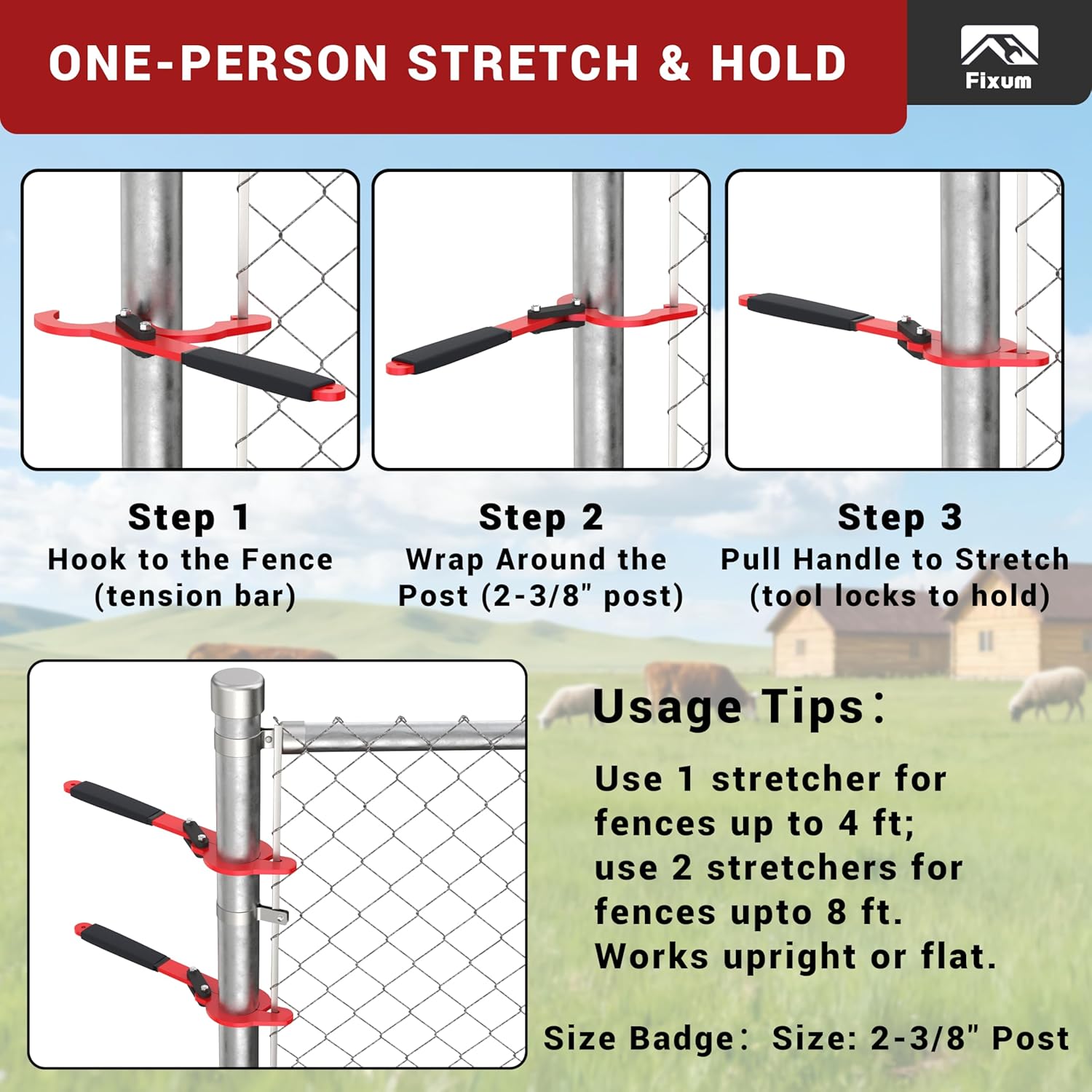 ONE-PERSON STRETCH & HOLD

Fixum

Step 1
Hook to the Fence (tension bar)

Step 2
Wrap Around the Post (2-3/8" post)

Step 3
Pull Handle to Stretch (tool locks to hold)

Usage Tips:

Use 1 stretcher for fences up to 4 ft; use 2 stretchers for fences upto 8 ft. Works upright or flat.

Size Badge: Size: 2-3/8" Post