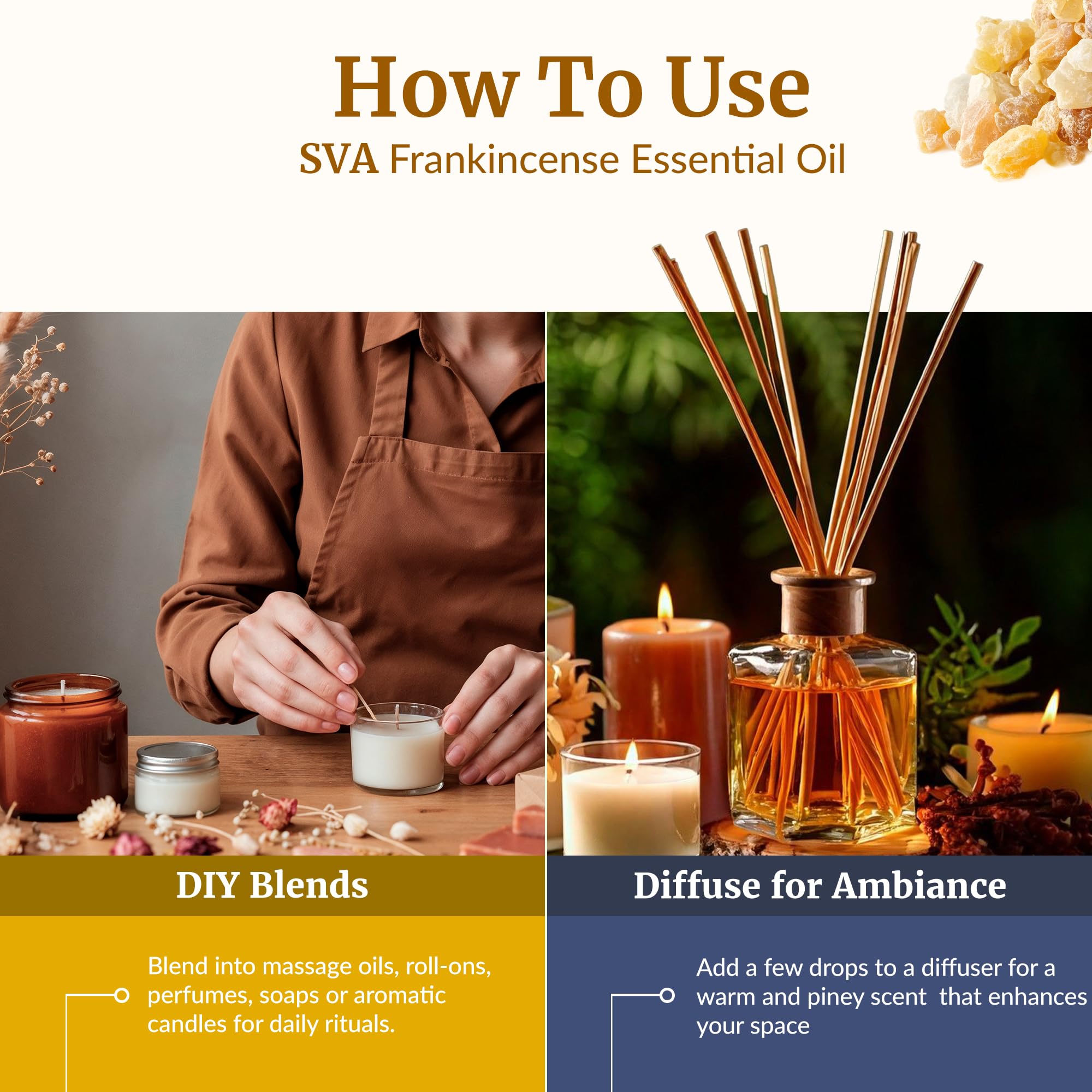 How To Use
SVA Frankincense Essential Oil

DIY Blends

Blend into massage oils, roll-ons, perfumes, soaps or aromatic candles for daily rituals.

Diffuse for Ambiance

Add a few drops to a diffuser for a warm and piney scent that enhances your space